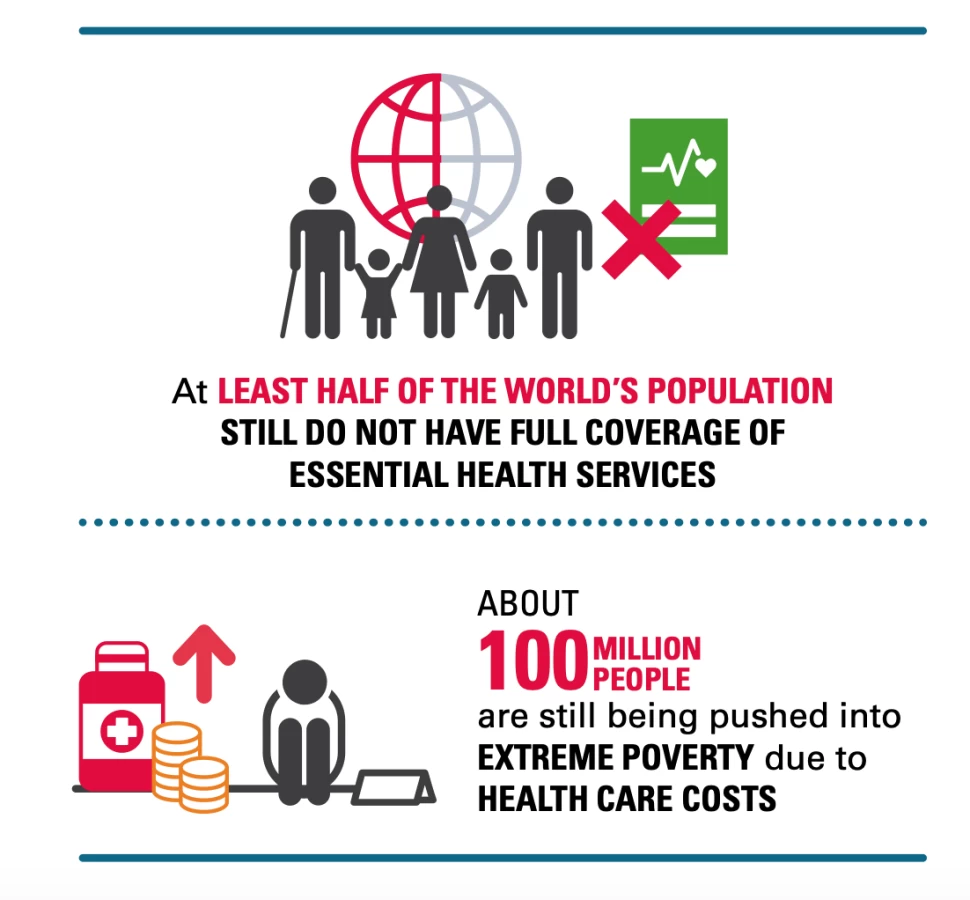 At LEAST HALF OF THE WORLD'S POPULATION STILL DO NOT HAVE FULL COVERAGE OF ESSENTIAL HEALTH SERVICES

ABOUT 100 MILLION PEOPLE are still being pushed into EXTREME POVERTY due to HEALTH CARE COSTS