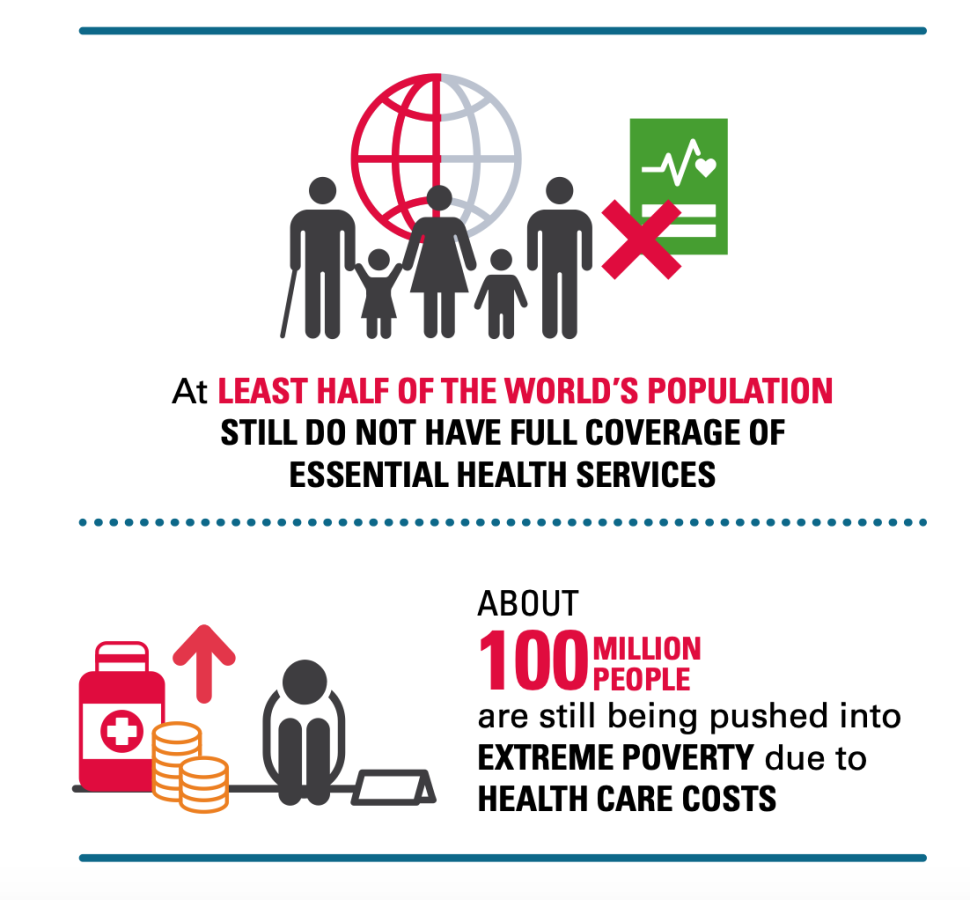 At LEAST HALF OF THE WORLD'S POPULATION STILL DO NOT HAVE FULL COVERAGE OF ESSENTIAL HEALTH SERVICES

ABOUT
100 MILLION PEOPLE
are still being pushed into EXTREME POVERTY due to HEALTH CARE COSTS