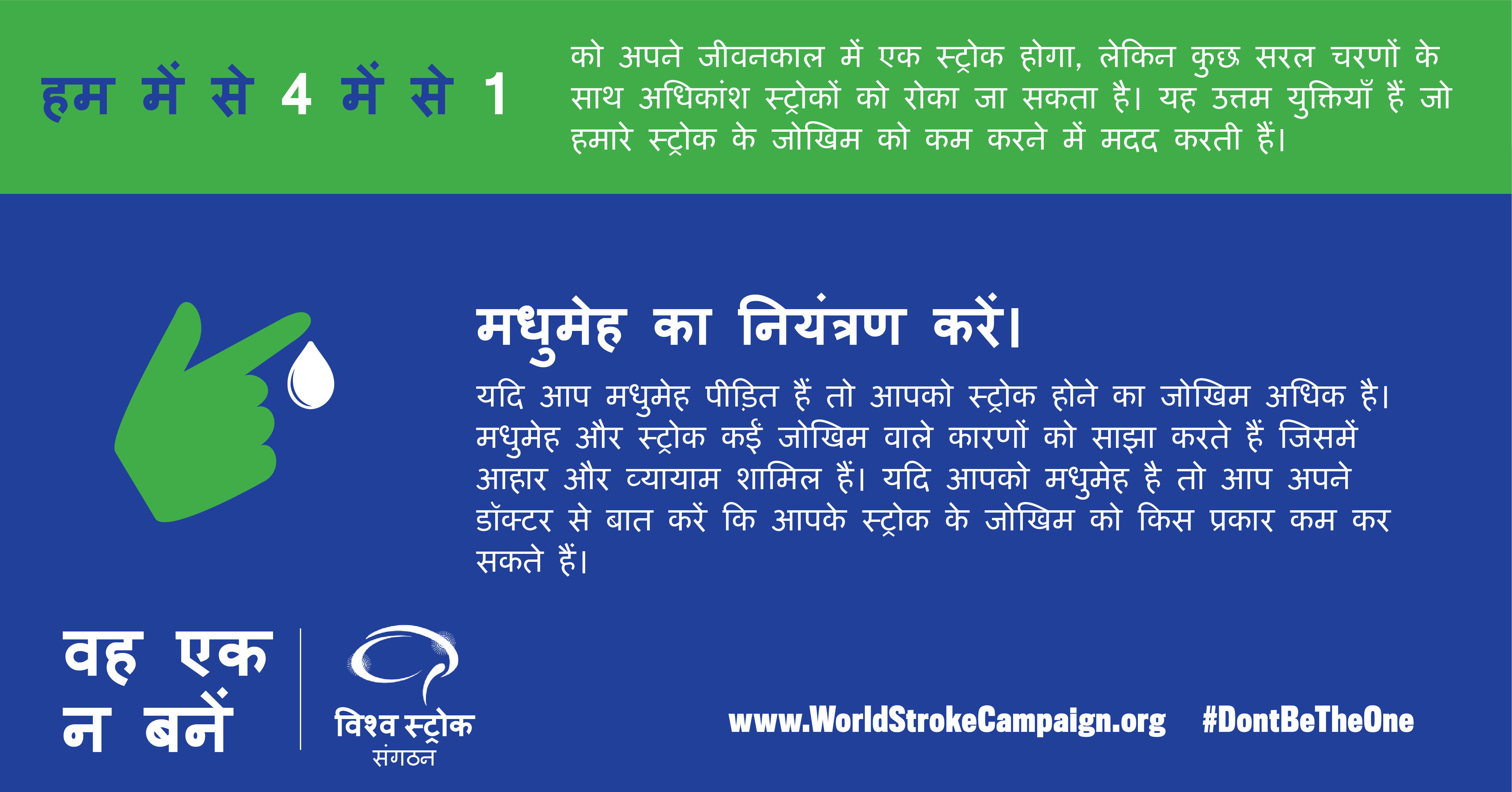 हम में से 4 में से 1

को अपने जीवनकाल में एक स्ट्रोक होगा, लेकिन कुछ सरल चरणों के साथ अधिकांश स्ट्रोकों को रोका जा सकता है। यह उत्तम युक्तियाँ हैं जो हमारे स्ट्रोक के जोखिम को कम करने में मदद करती हैं।

मधुमेह का नियंत्रण करें।

यदि आप मधुमेह पीड़ित हैं तो आपको स्ट्रोक होने का जोखिम अधिक है। मधुमेह और स्ट्रोक कई जोखिम वाले कारणों को साझा करते हैं जिसमें आहार और व्यायाम शामिल हैं। यदि आपको मधुमेह है तो आप अपने डॉक्टर से बात करें कि आपके स्ट्रोक के जोखिम को किस प्रकार कम कर सकते हैं।

वह एक न बनें

विश्व स्ट्रोक संगठन

www.WorldStrokeCampaign.org #DontBeTheOne