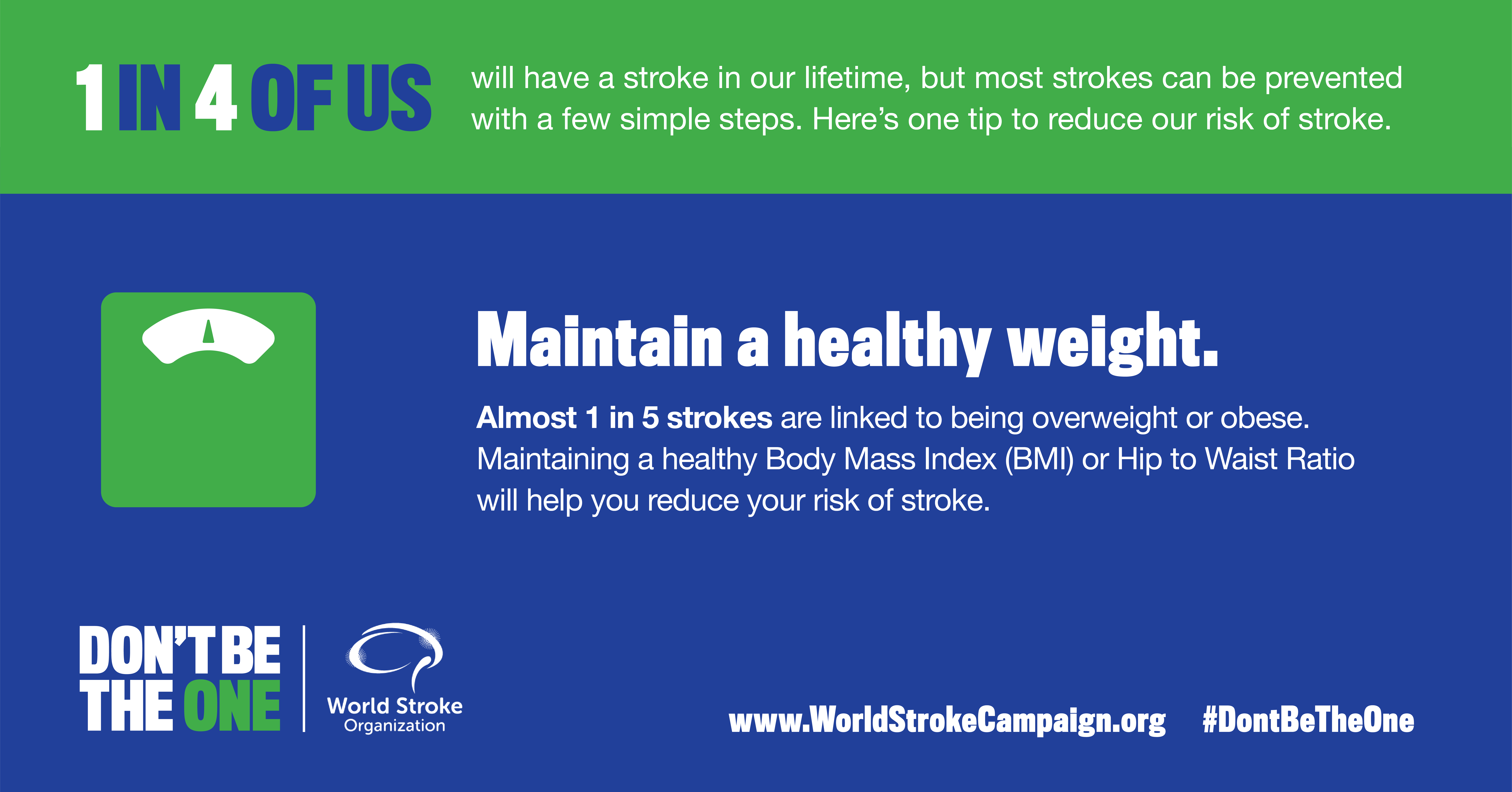 1 IN 4 OF US will have a stroke in our lifetime, but most strokes can be prevented with a few simple steps. Here's one tip to reduce our risk of stroke.

Maintain a healthy weight.

Almost 1 in 5 strokes are linked to being overweight or obese. Maintaining a healthy Body Mass Index (BMI) or Hip to Waist Ratio will help you reduce your risk of stroke.

DON'T BE THE ONE

World Stroke Organization

www.WorldStrokeCampaign.org #DontBeTheOne