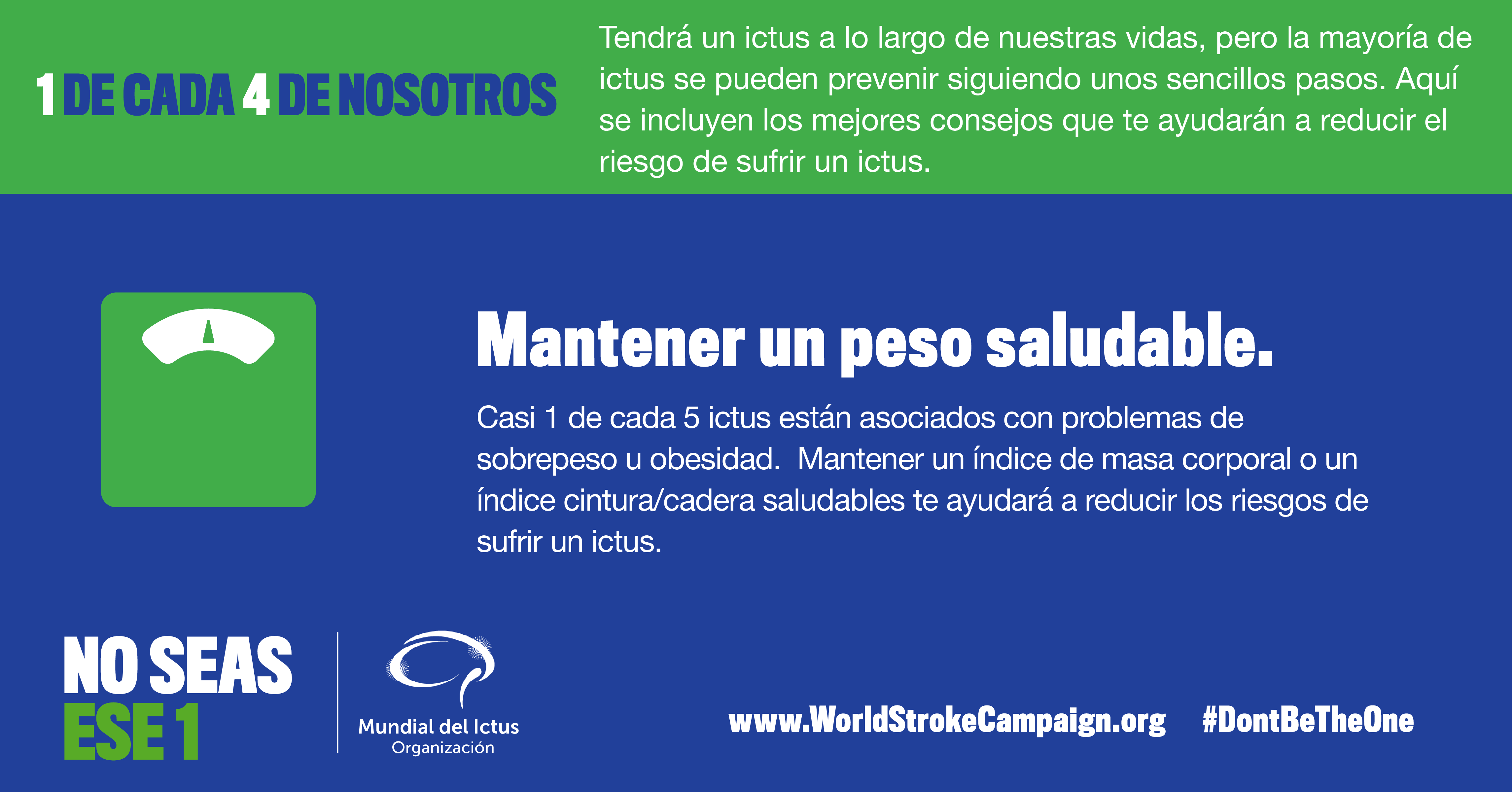 1 DE CADA 4 DE NOSOTROS

Tendrá un ictus a lo largo de nuestras vidas, pero la mayoría de ictus se pueden prevenir siguiendo unos sencillos pasos. Aquí se incluyen los mejores consejos que te ayudarán a reducir el riesgo de sufrir un ictus.

Mantener un peso saludable.

Casi 1 de cada 5 ictus están asociados con problemas de sobrepeso u obesidad. Mantener un índice de masa corporal o un índice cintura/cadera saludables te ayudará a reducir los riesgos de sufrir un ictus.

NO SEAS ESE 1

Mundial del Ictus Organización

www.WorldStrokeCampaign.org #DontBeTheOne