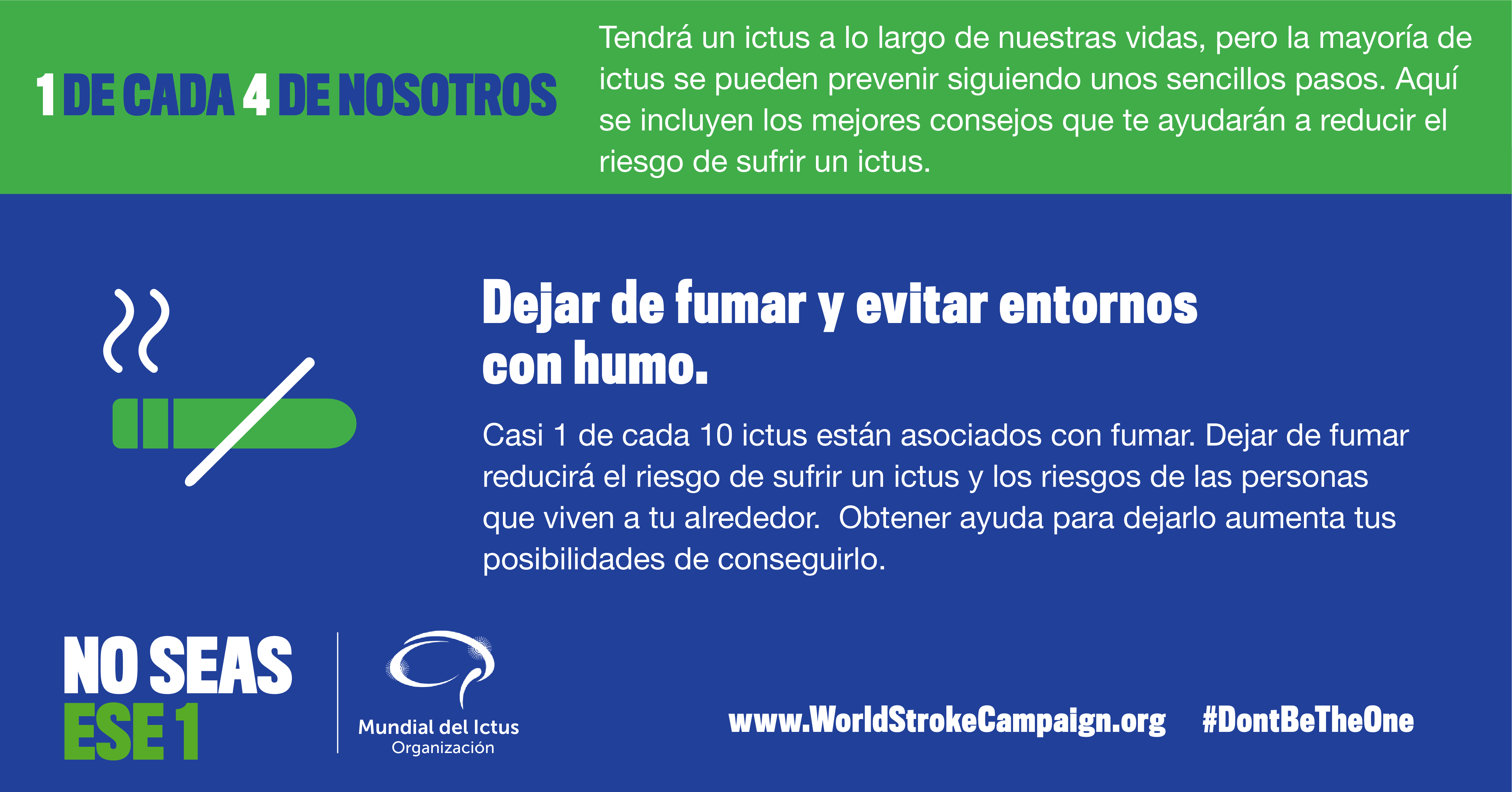 1 DE CADA 4 DE NOSOTROS

Tendrá un ictus a lo largo de nuestras vidas, pero la mayoría de ictus se pueden prevenir siguiendo unos sencillos pasos. Aquí se incluyen los mejores consejos que te ayudarán a reducir el riesgo de sufrir un ictus.

Dejar de fumar y evitar entornos con humo.

Casi 1 de cada 10 ictus están asociados con fumar. Dejar de fumar reducirá el riesgo de sufrir un ictus y los riesgos de las personas que viven a tu alrededor.  Obtener ayuda para dejarlo aumenta tus posibilidades de conseguirlo.

NO SEAS ESE 1

Mundial del Ictus Organización

www.WorldStrokeCampaign.org #DontBeTheOne