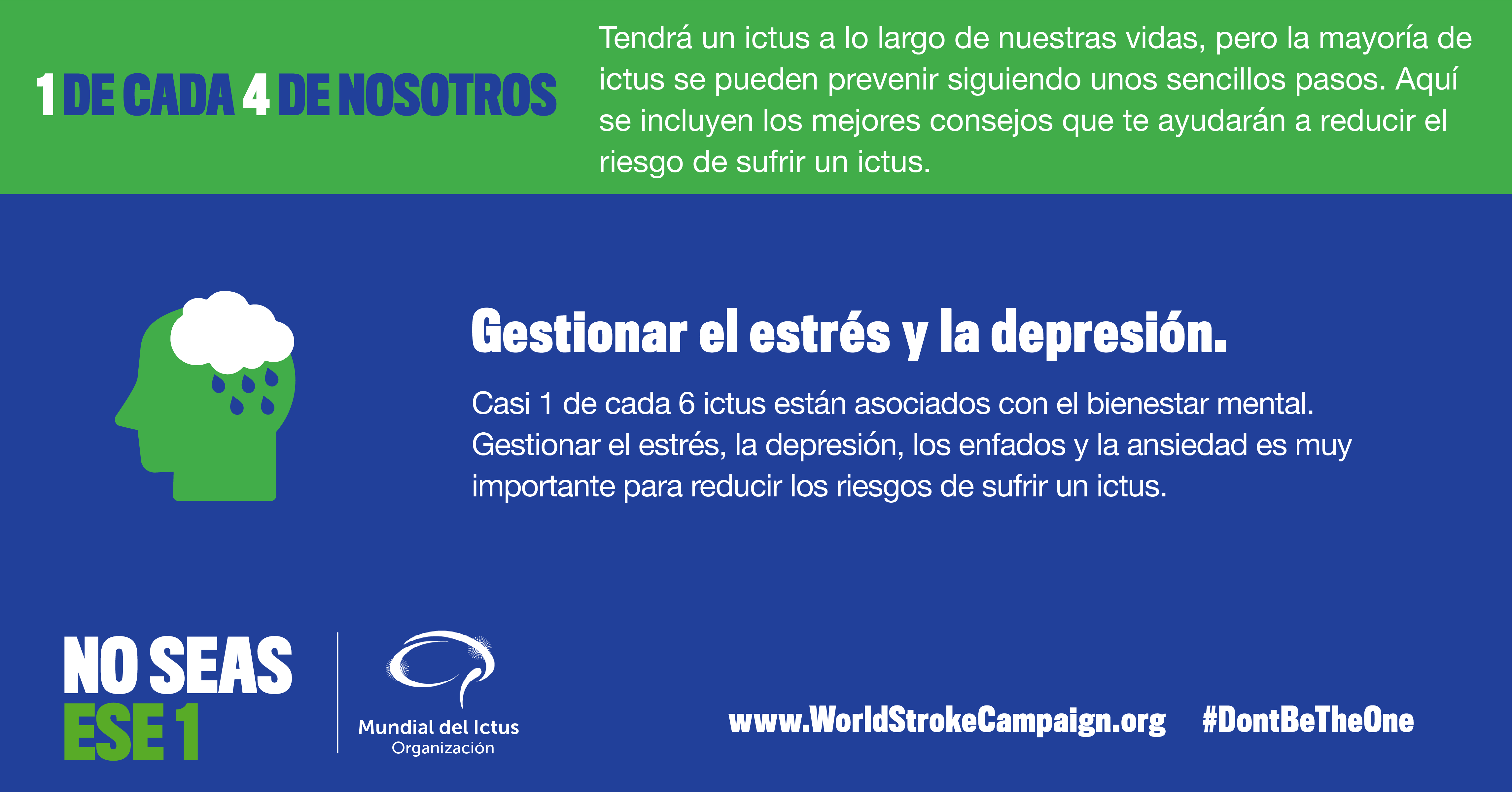 1 DE CADA 4 DE NOSOTROS

Tendrá un ictus a lo largo de nuestras vidas, pero la mayoría de ictus se pueden prevenir siguiendo unos sencillos pasos. Aquí se incluyen los mejores consejos que te ayudarán a reducir el riesgo de sufrir un ictus.

Gestionar el estrés y la depresión.

Casi 1 de cada 6 ictus están asociados con el bienestar mental. Gestionar el estrés, la depresión, los enfados y la ansiedad es muy importante para reducir los riesgos de sufrir un ictus.

NO SEAS ESE 1

Mundial del Ictus Organización

www.WorldStrokeCampaign.org #DontBeTheOne