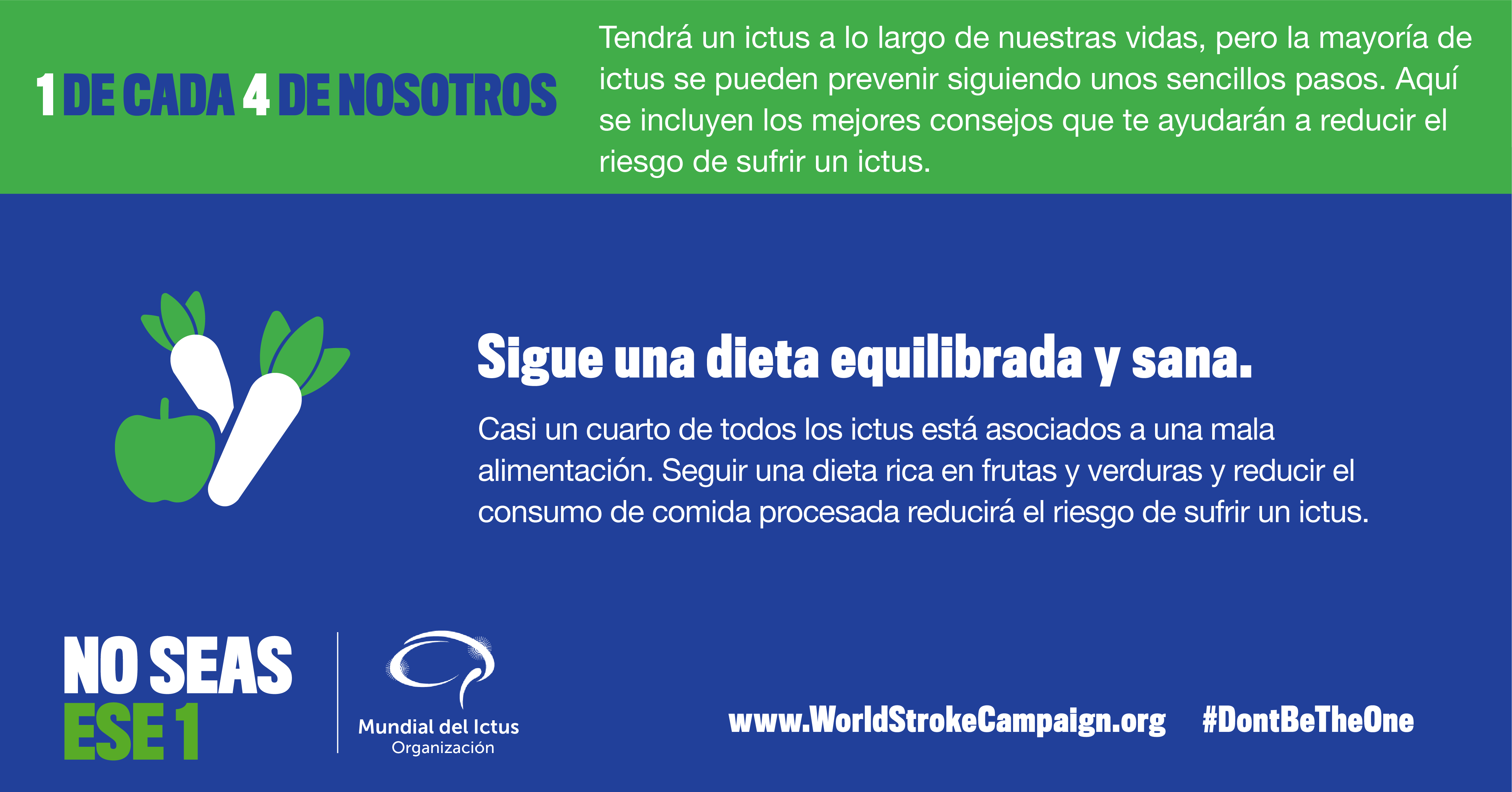 1 DE CADA 4 DE NOSOTROS

Tendrá un ictus a lo largo de nuestras vidas, pero la mayoría de ictus se pueden prevenir siguiendo unos sencillos pasos. Aquí se incluyen los mejores consejos que te ayudarán a reducir el riesgo de sufrir un ictus.

Sigue una dieta equilibrada y sana.

Casi un cuarto de todos los ictus está asociados a una mala alimentación. Seguir una dieta rica en frutas y verduras y reducir el consumo de comida procesada reducirá el riesgo de sufrir un ictus.

NO SEAS ESE 1

Mundial del Ictus Organización

www.WorldStrokeCampaign.org #DontBeTheOne