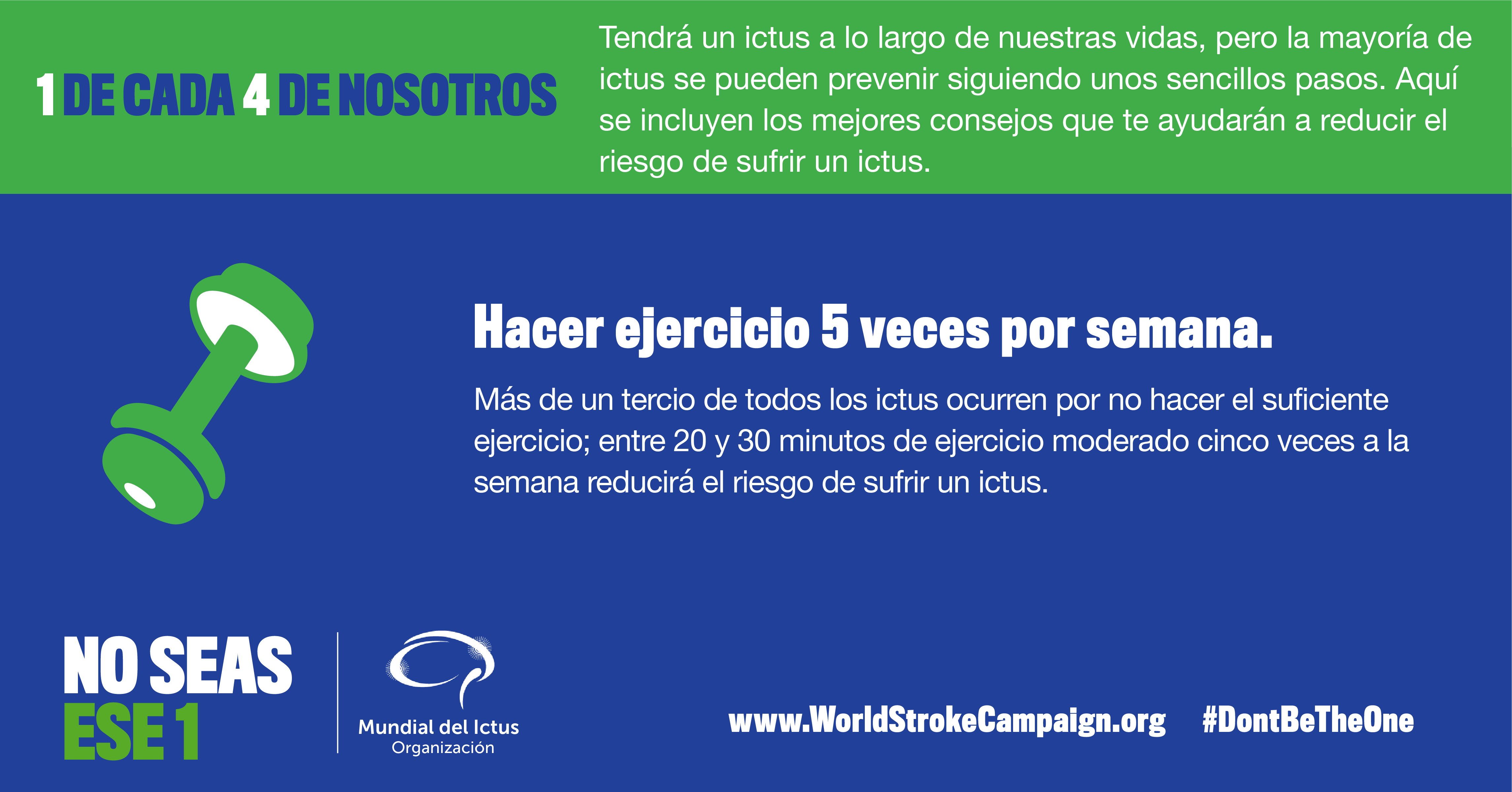 1 DE CADA 4 DE NOSOTROS

Tendrá un ictus a lo largo de nuestras vidas, pero la mayoría de ictus se pueden prevenir siguiendo unos sencillos pasos. Aquí se incluyen los mejores consejos que te ayudarán a reducir el riesgo de sufrir un ictus.

Hacer ejercicio 5 veces por semana.

Más de un tercio de todos los ictus ocurren por no hacer el suficiente ejercicio; entre 20 y 30 minutos de ejercicio moderado cinco veces a la semana reducirá el riesgo de sufrir un ictus.

NO SEAS
ESE 1

Mundial del Ictus
Organización

www.WorldStrokeCampaign.org #DontBeTheOne