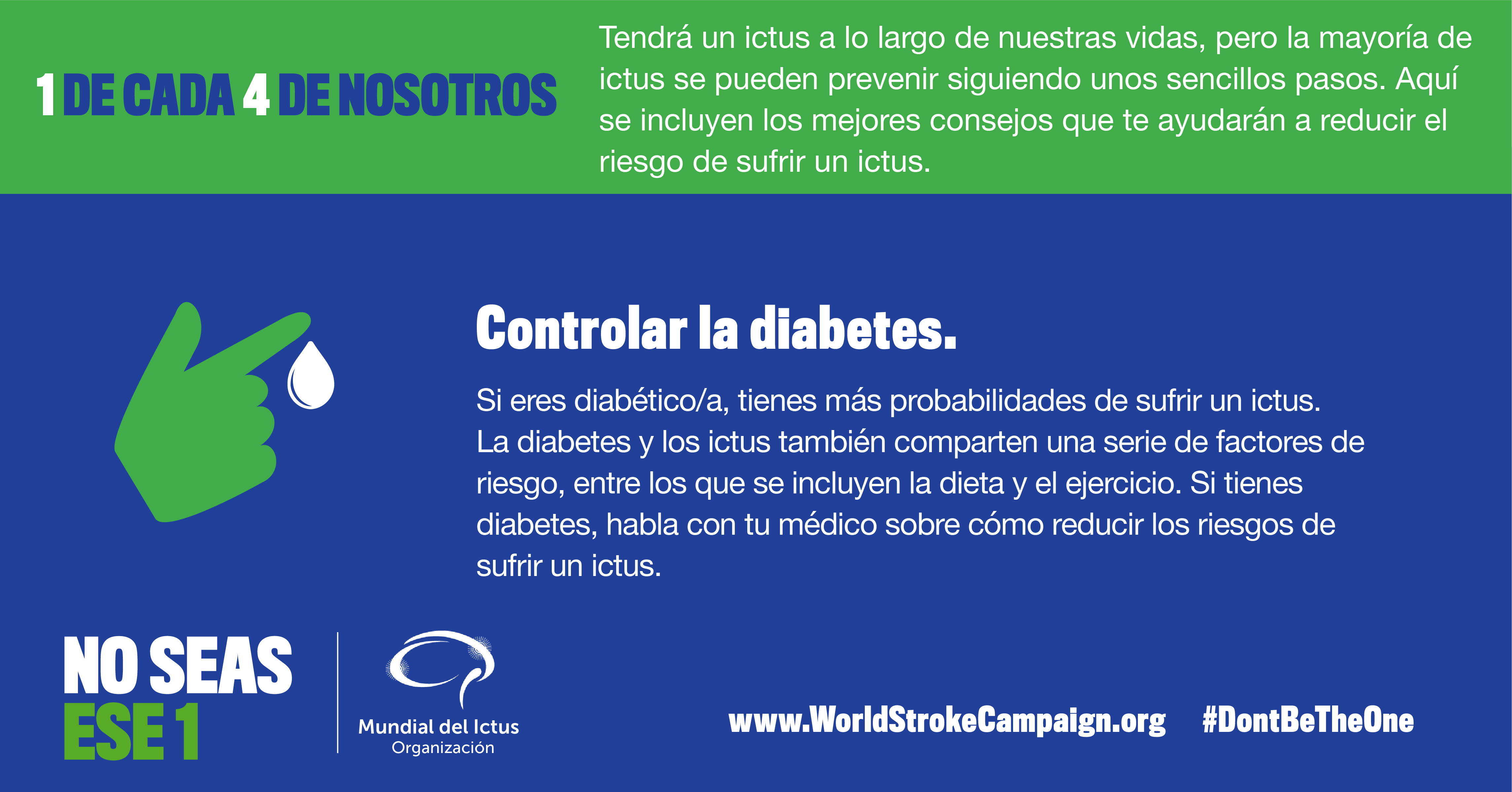 1 DE CADA 4 DE NOSOTROS

Tendrá un ictus a lo largo de nuestras vidas, pero la mayoría de ictus se pueden prevenir siguiendo unos sencillos pasos. Aquí se incluyen los mejores consejos que te ayudarán a reducir el riesgo de sufrir un ictus.

Controlar la diabetes.

Si eres diabético/a, tienes más probabilidades de sufrir un ictus. La diabetes y los ictus también comparten una serie de factores de riesgo, entre los que se incluyen la dieta y el ejercicio. Si tienes diabetes, habla con tu médico sobre cómo reducir los riesgos de sufrir un ictus.

NO SEAS ESE 1

Mundial del Ictus Organización

www.WorldStrokeCampaign.org #DontBeTheOne