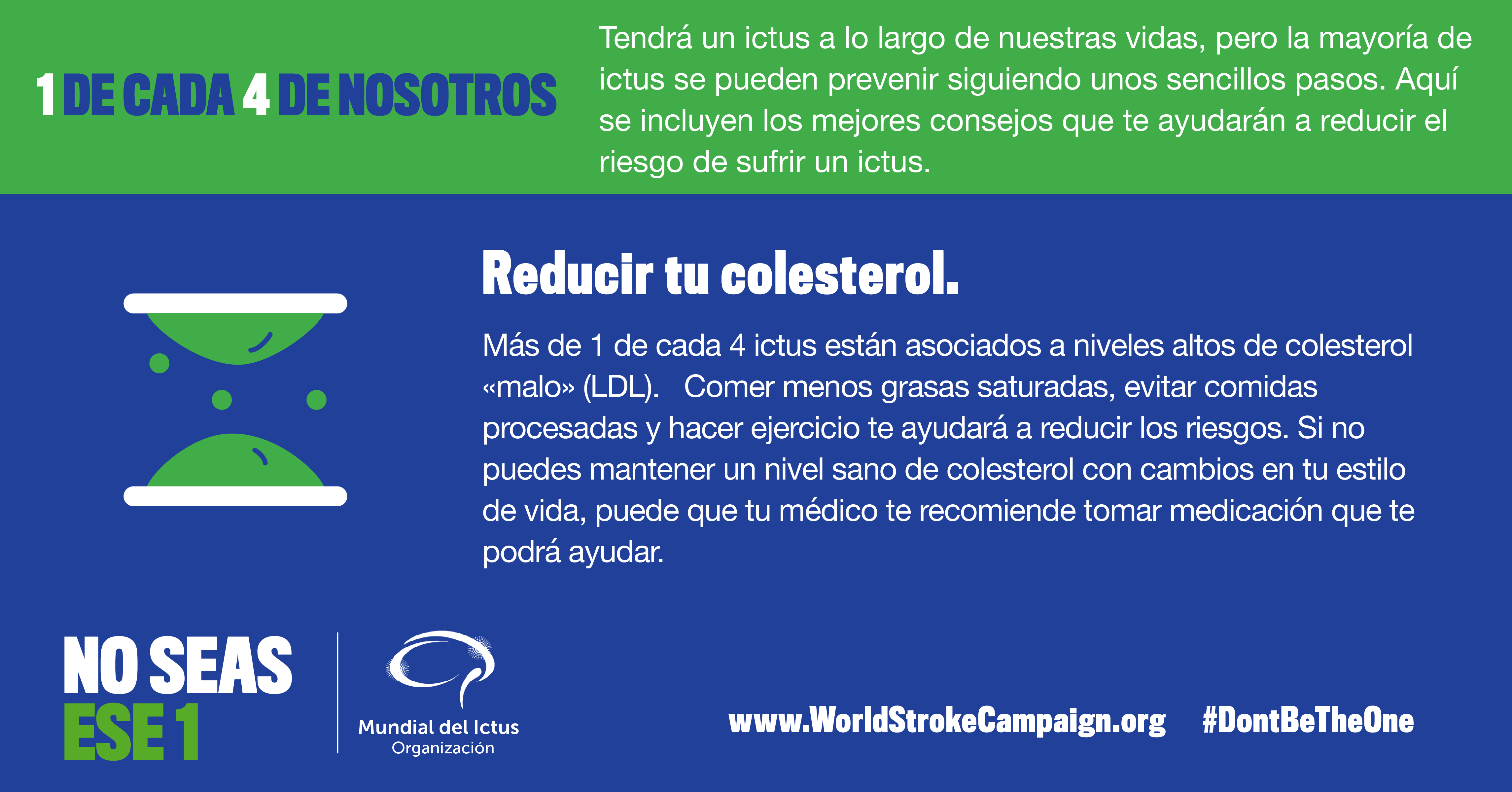 1 DE CADA 4 DE NOSOTROS

Tendrá un ictus a lo largo de nuestras vidas, pero la mayoría de ictus se pueden prevenir siguiendo unos sencillos pasos. Aquí se incluyen los mejores consejos que te ayudarán a reducir el riesgo de sufrir un ictus.

Reducir tu colesterol.

Más de 1 de cada 4 ictus están asociados a niveles altos de colesterol «malo» (LDL). Comer menos grasas saturadas, evitar comidas procesadas y hacer ejercicio te ayudará a reducir los riesgos. Si no puedes mantener un nivel sano de colesterol con cambios en tu estilo de vida, puede que tu médico te recomiende tomar medicación que te podrá ayudar.

NO SEAS ESE 1

Mundial del Ictus Organización

www.WorldStrokeCampaign.org #DontBeTheOne