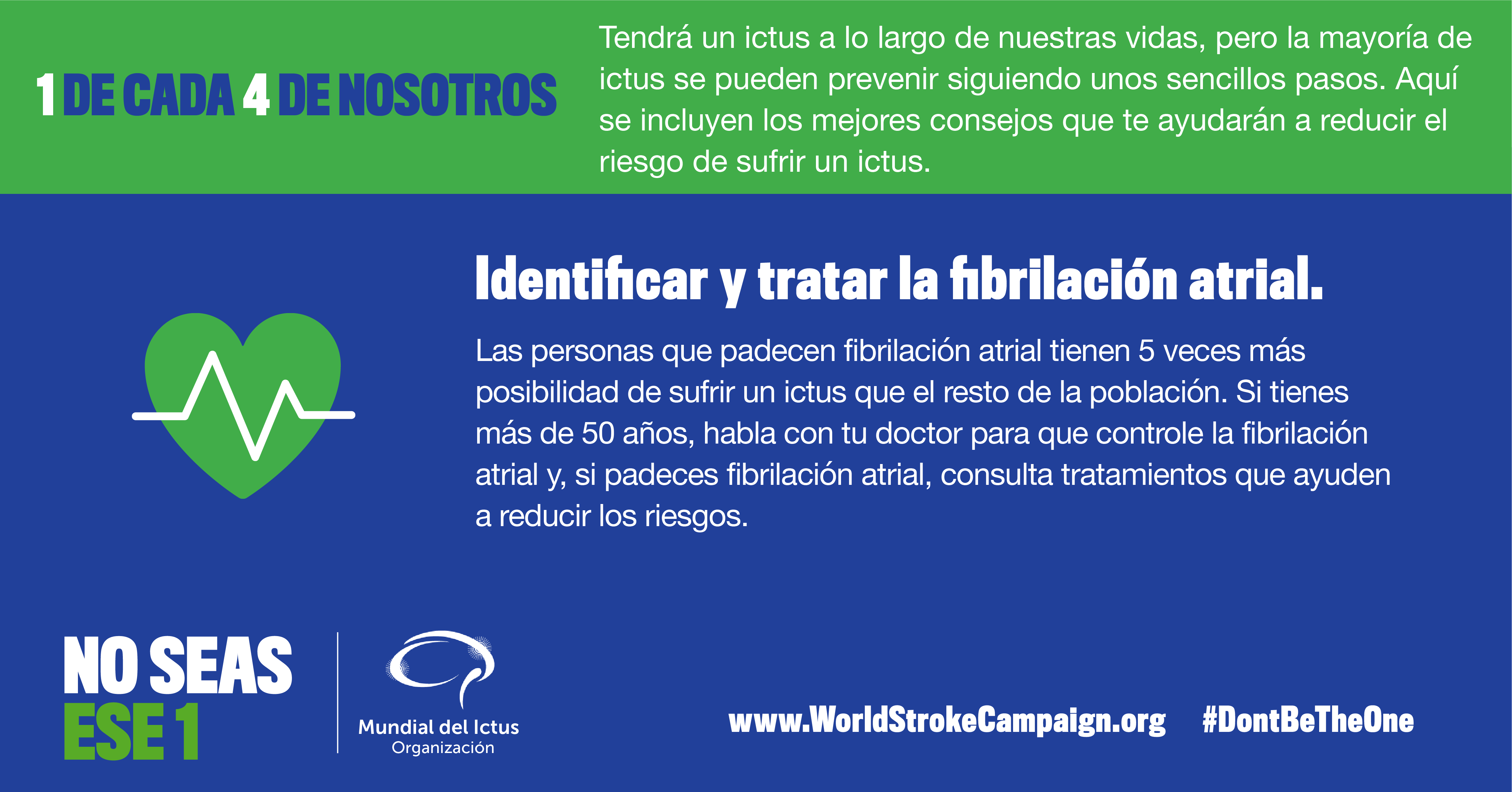 1 DE CADA 4 DE NOSOTROS

Tendrá un ictus a lo largo de nuestras vidas, pero la mayoría de ictus se pueden prevenir siguiendo unos sencillos pasos. Aquí se incluyen los mejores consejos que te ayudarán a reducir el riesgo de sufrir un ictus.

Identificar y tratar la fibrilación atrial.

Las personas que padecen fibrilación atrial tienen 5 veces más posibilidad de sufrir un ictus que el resto de la población. Si tienes más de 50 años, habla con tu doctor para que controle la fibrilación atrial y, si padeces fibrilación atrial, consulta tratamientos que ayuden a reducir los riesgos.

NO SEAS ESE 1

Mundial del Ictus Organización

www.WorldStrokeCampaign.org #DontBeTheOne