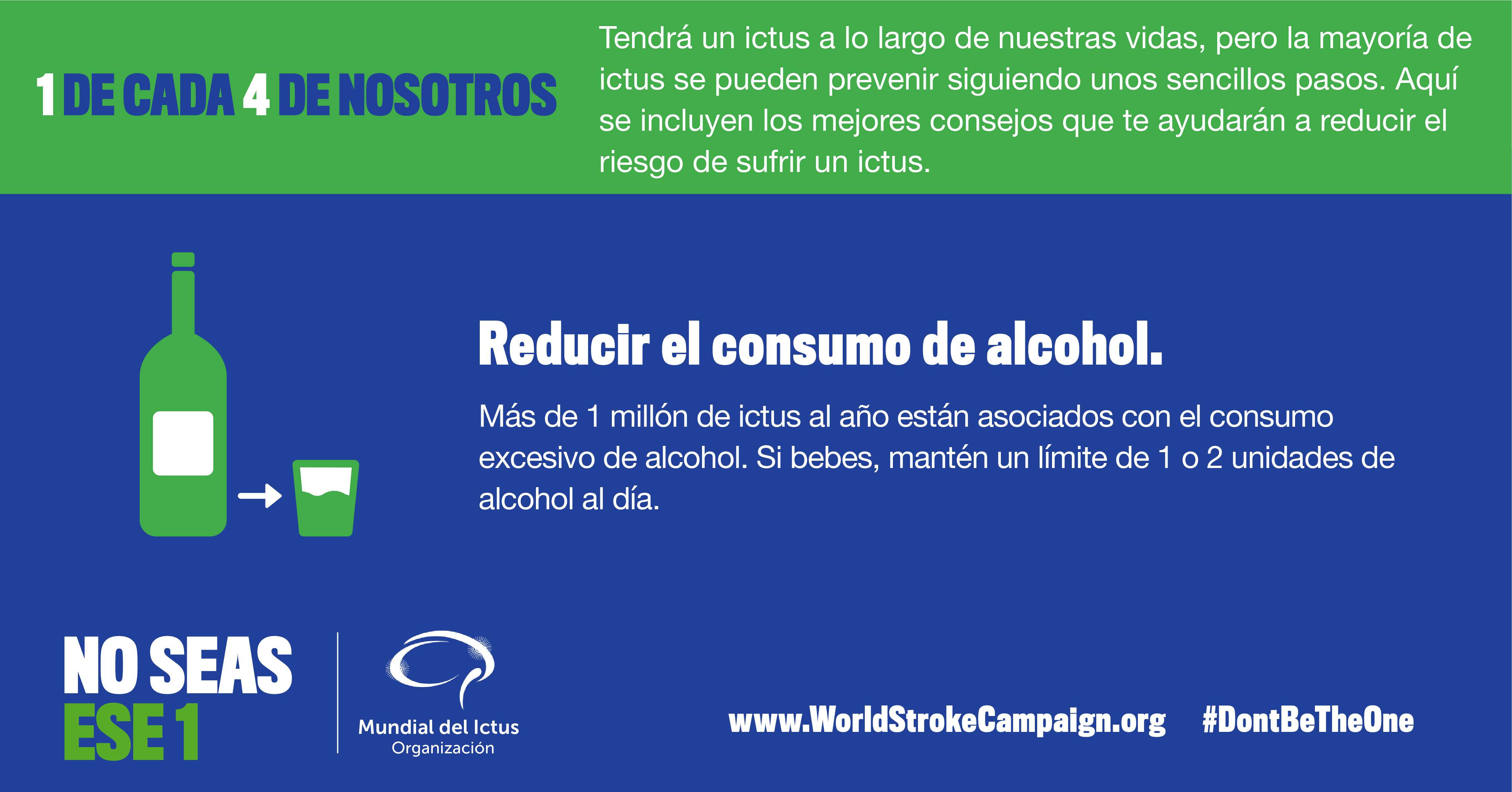 1 DE CADA 4 DE NOSOTROS

Tendrá un ictus a lo largo de nuestras vidas, pero la mayoría de ictus se pueden prevenir siguiendo unos sencillos pasos. Aquí se incluyen los mejores consejos que te ayudarán a reducir el riesgo de sufrir un ictus.

Reducir el consumo de alcohol.

Más de 1 millón de ictus al año están asociados con el consumo excesivo de alcohol. Si bebes, mantén un límite de 1 o 2 unidades de alcohol al día.

NO SEAS ESE 1

Mundial del Ictus
Organización

www.WorldStrokeCampaign.org #DontBeTheOne