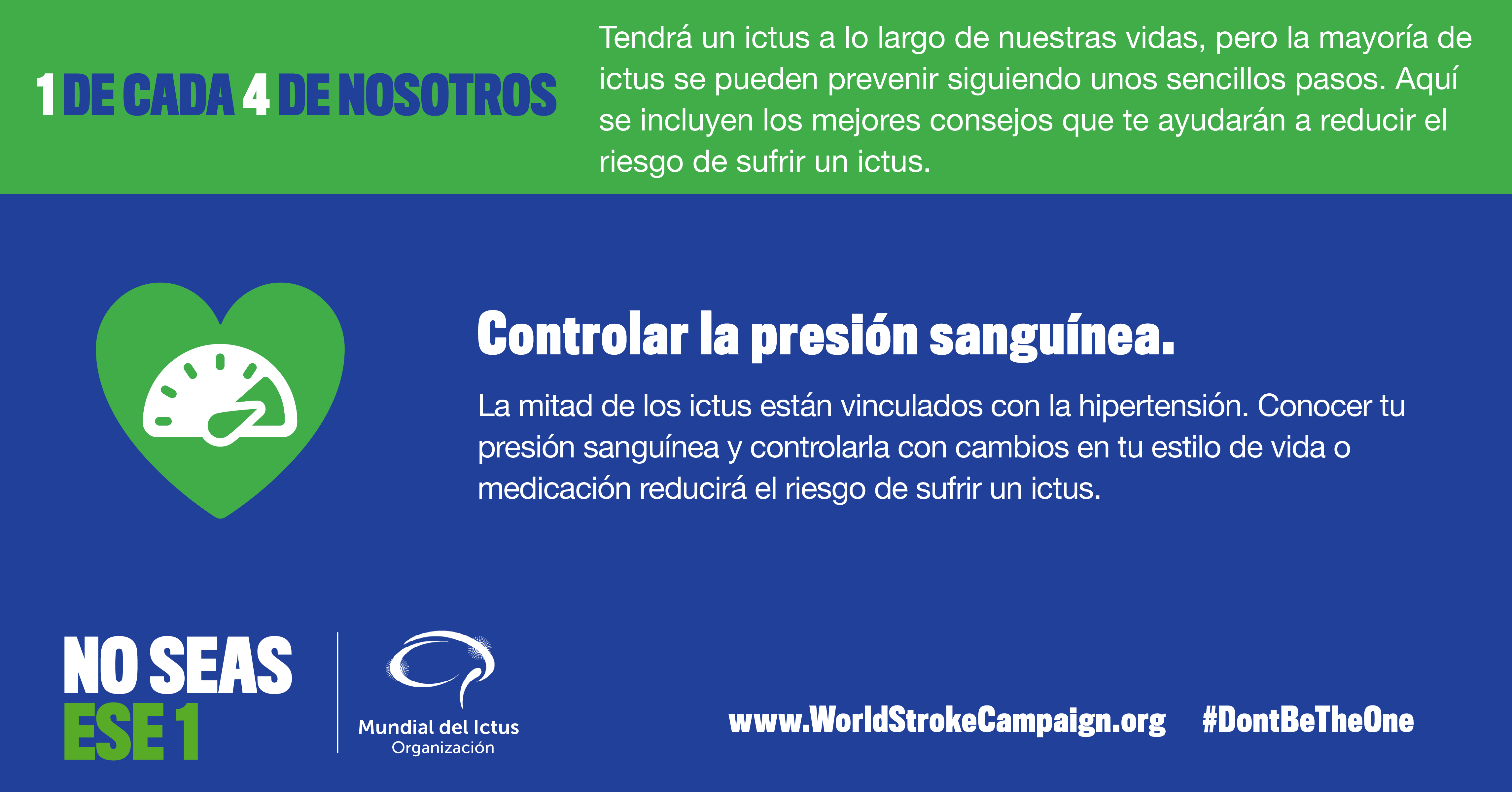 1 DE CADA 4 DE NOSOTROS

Tendrá un ictus a lo largo de nuestras vidas, pero la mayoría de ictus se pueden prevenir siguiendo unos sencillos pasos. Aquí se incluyen los mejores consejos que te ayudarán a reducir el riesgo de sufrir un ictus.

Controlar la presión sanguínea.

La mitad de los ictus están vinculados con la hipertensión. Conocer tu presión sanguínea y controlarla con cambios en tu estilo de vida o medicación reducirá el riesgo de sufrir un ictus.

NO SEAS ESE 1

Mundial del Ictus Organización

www.WorldStrokeCampaign.org #DontBeTheOne