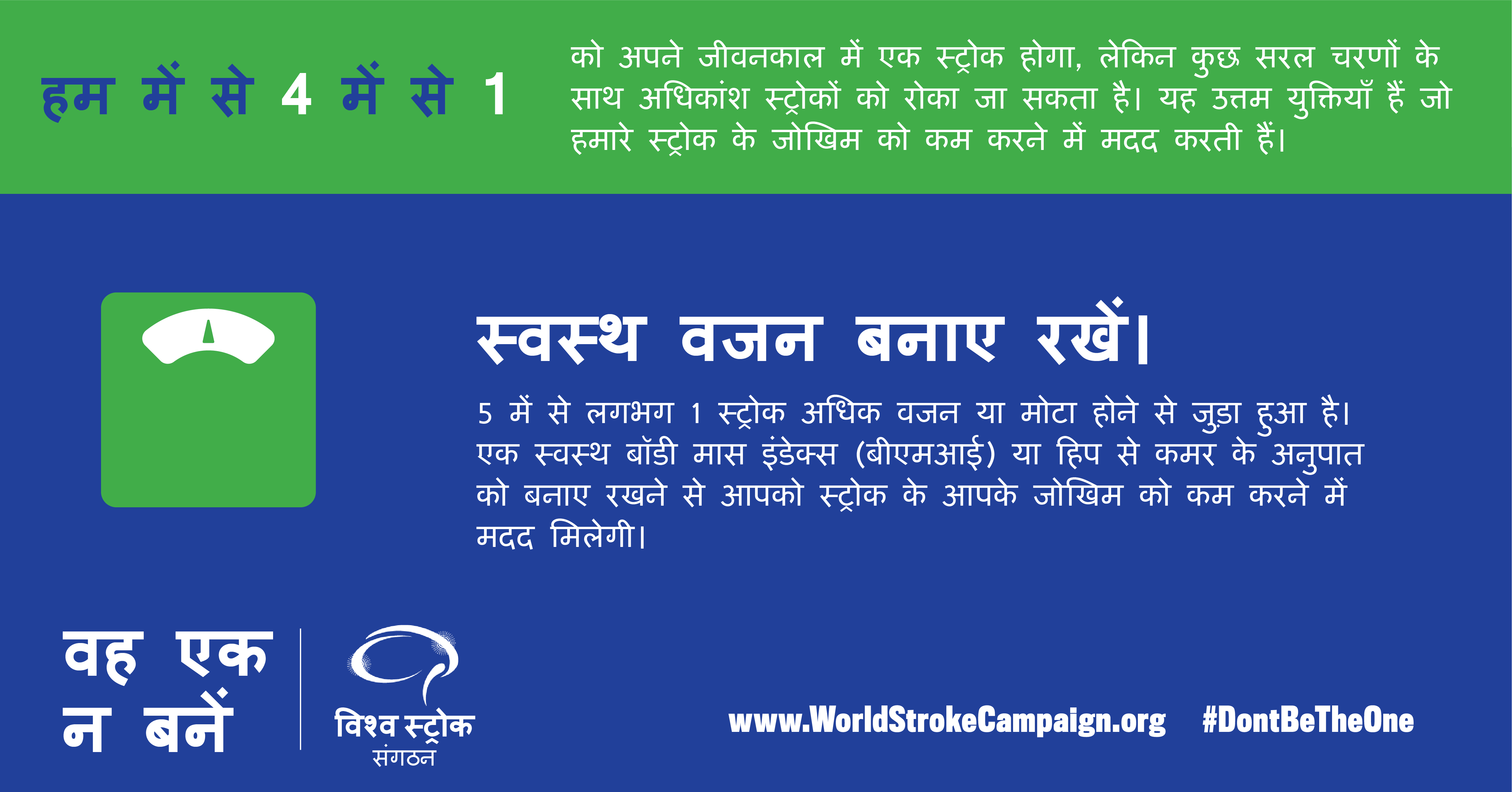 हम में से 4 में से 1

को अपने जीवनकाल में एक स्ट्रोक होगा, लेकिन कुछ सरल चरणों के साथ अधिकांश स्ट्रोकों को रोका जा सकता है। यह उत्तम युक्तियाँ हैं जो हमारे स्ट्रोक के जोखिम को कम करने में मदद करती हैं।

स्वस्थ वजन बनाए रखें।

5 में से लगभग 1 स्ट्रोक अधिक वजन या मोटा होने से जुड़ा हुआ है। एक स्वस्थ बॉडी मास इंडेक्स (बीएमआई) या हिप से कमर के अनुपात को बनाए रखने से आपको स्ट्रोक के आपके जोखिम को कम करने में मदद मिलेगी।

वह एक न बनें

विश्व स्ट्रोक संगठन

www.WorldStrokeCampaign.org #DontBeTheOne