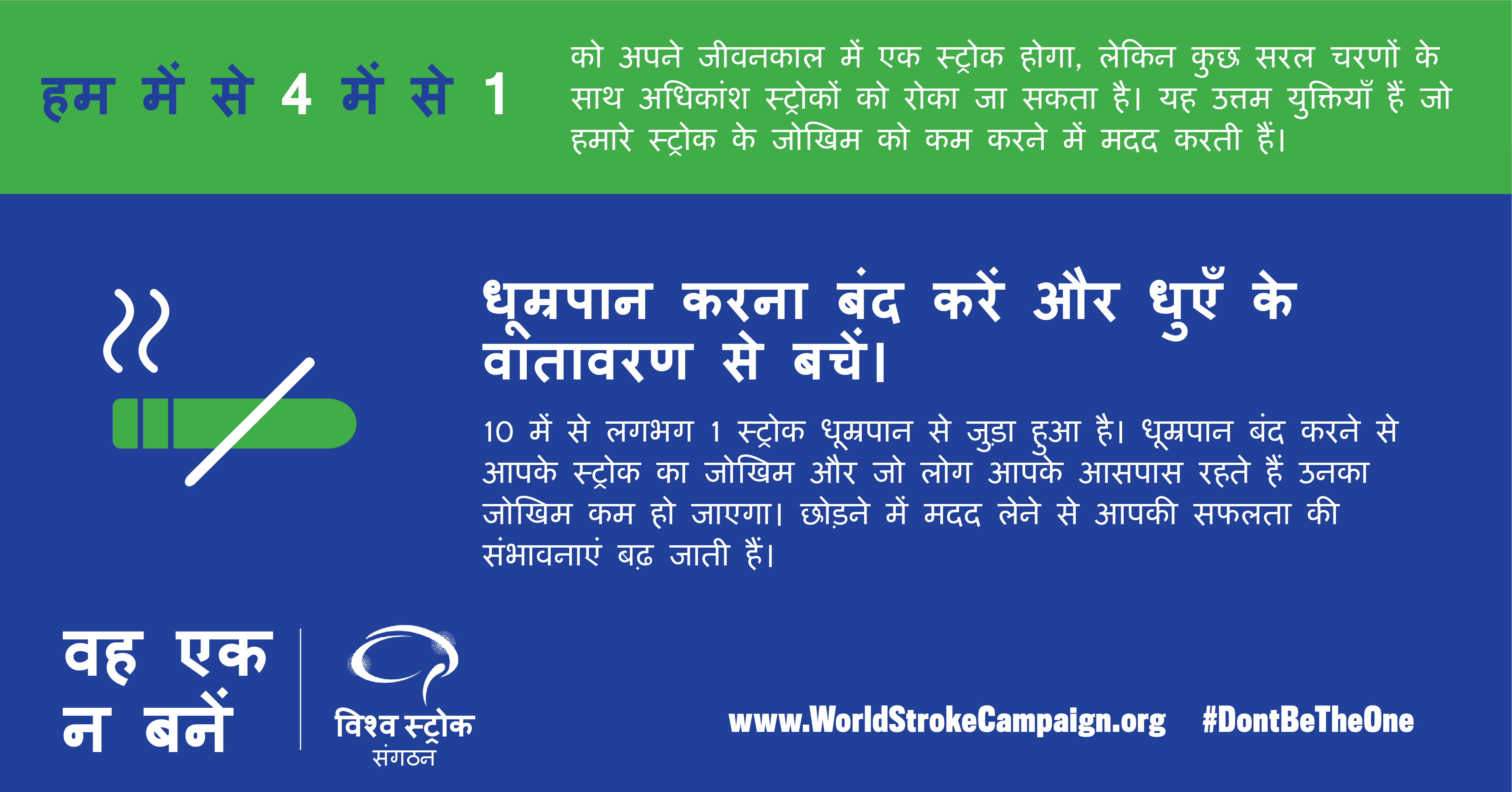 हम में से 4 में से 1

को अपने जीवनकाल में एक स्ट्रोक होगा, लेकिन कुछ सरल चरणों के साथ अधिकांश स्ट्रोकों को रोका जा सकता है। यह उत्तम युक्तियाँ हैं जो हमारे स्ट्रोक के जोखिम को कम करने में मदद करती हैं।

धूम्रपान करना बंद करें और धुएँ के वातावरण से बचें।

10 में से लगभग 1 स्ट्रोक धूम्रपान से जुड़ा हुआ है। धूम्रपान बंद करने से आपके स्ट्रोक का जोखिम और जो लोग आपके आसपास रहते हैं उनका जोखिम कम हो जाएगा। छोड़ने में मदद लेने से आपकी सफलता की संभावनाएं बढ़ जाती हैं।

वह एक न बनें

विश्व स्ट्रोक संगठन

www.WorldStrokeCampaign.org #DontBeTheOne