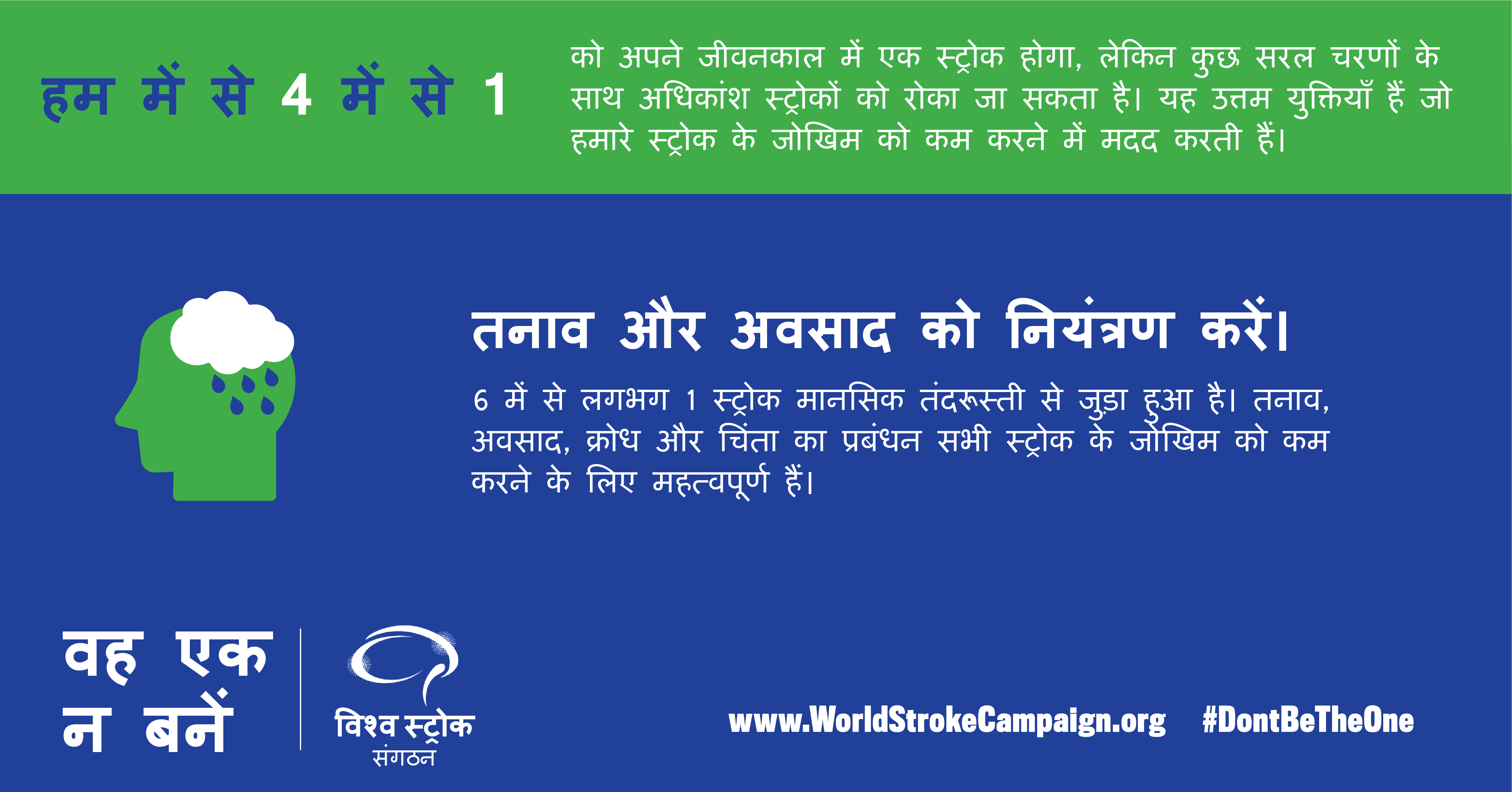 हम में से 4 में से 1

को अपने जीवनकाल में एक स्ट्रोक होगा, लेकिन कुछ सरल चरणों के साथ अधिकांश स्ट्रोकों को रोका जा सकता है। यह उत्तम युक्तियाँ हैं जो हमारे स्ट्रोक के जोखिम को कम करने में मदद करती हैं।

तनाव और अवसाद को नियंत्रण करें।

6 में से लगभग 1 स्ट्रोक मानसिक तंदरूस्ती से जुड़ा हुआ है। तनाव, अवसाद, क्रोध और चिंता का प्रबंधन सभी स्ट्रोक के जोखिम को कम करने के लिए महत्वपूर्ण हैं।

वह एक न बनें

विश्व स्ट्रोक संगठन

www.WorldStrokeCampaign.org #DontBeTheOne