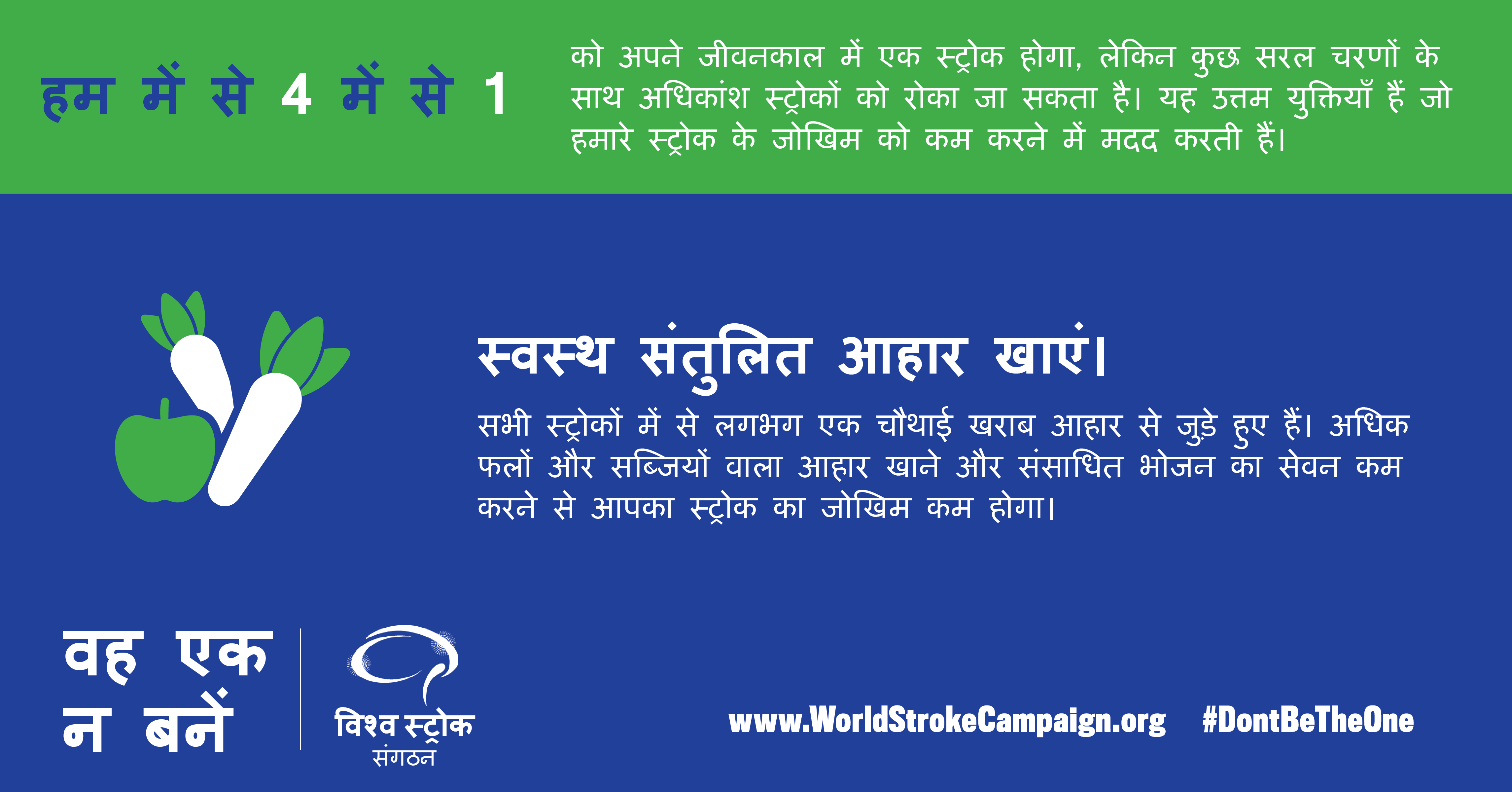 हम में से 4 में से 1

को अपने जीवनकाल में एक स्ट्रोक होगा, लेकिन कुछ सरल चरणों के साथ अधिकांश स्ट्रोकों को रोका जा सकता है। यह उत्तम युक्तियाँ हैं जो हमारे स्ट्रोक के जोखिम को कम करने में मदद करती हैं।

स्वस्थ संतुलित आहार खाएं।

सभी स्ट्रोकों में से लगभग एक चौथाई खराब आहार से जुड़े हुए हैं। अधिक फलों और सब्जियों वाला आहार खाने और संसाधित भोजन का सेवन कम करने से आपका स्ट्रोक का जोखिम कम होगा।

वह एक न बनें

विश्व स्ट्रोक संगठन

www.WorldStrokeCampaign.org #DontBeTheOne