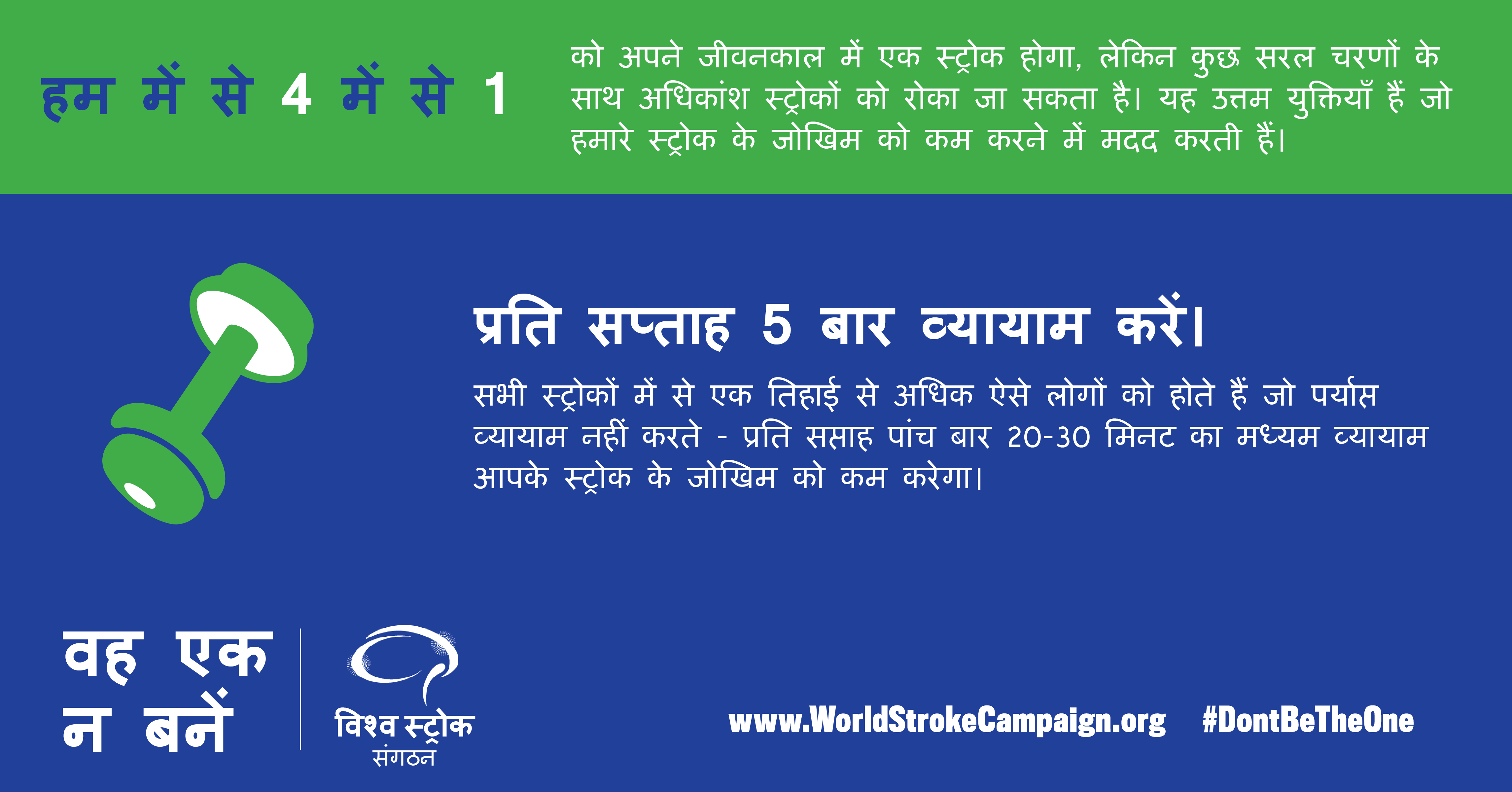 हम में से 4 में से 1

को अपने जीवनकाल में एक स्ट्रोक होगा, लेकिन कुछ सरल चरणों के साथ अधिकांश स्ट्रोकों को रोका जा सकता है। यह उत्तम युक्तियाँ हैं जो हमारे स्ट्रोक के जोखिम को कम करने में मदद करती हैं।

प्रति सप्ताह 5 बार व्यायाम करें।

सभी स्ट्रोकों में से एक तिहाई से अधिक ऐसे लोगों को होते हैं जो पर्याप्त व्यायाम नहीं करते - प्रति सप्ताह पांच बार 20-30 मिनट का मध्यम व्यायाम आपके स्ट्रोक के जोखिम को कम करेगा।

वह एक न बनें

विश्व स्ट्रोक संगठन

www.WorldStrokeCampaign.org #DontBeTheOne