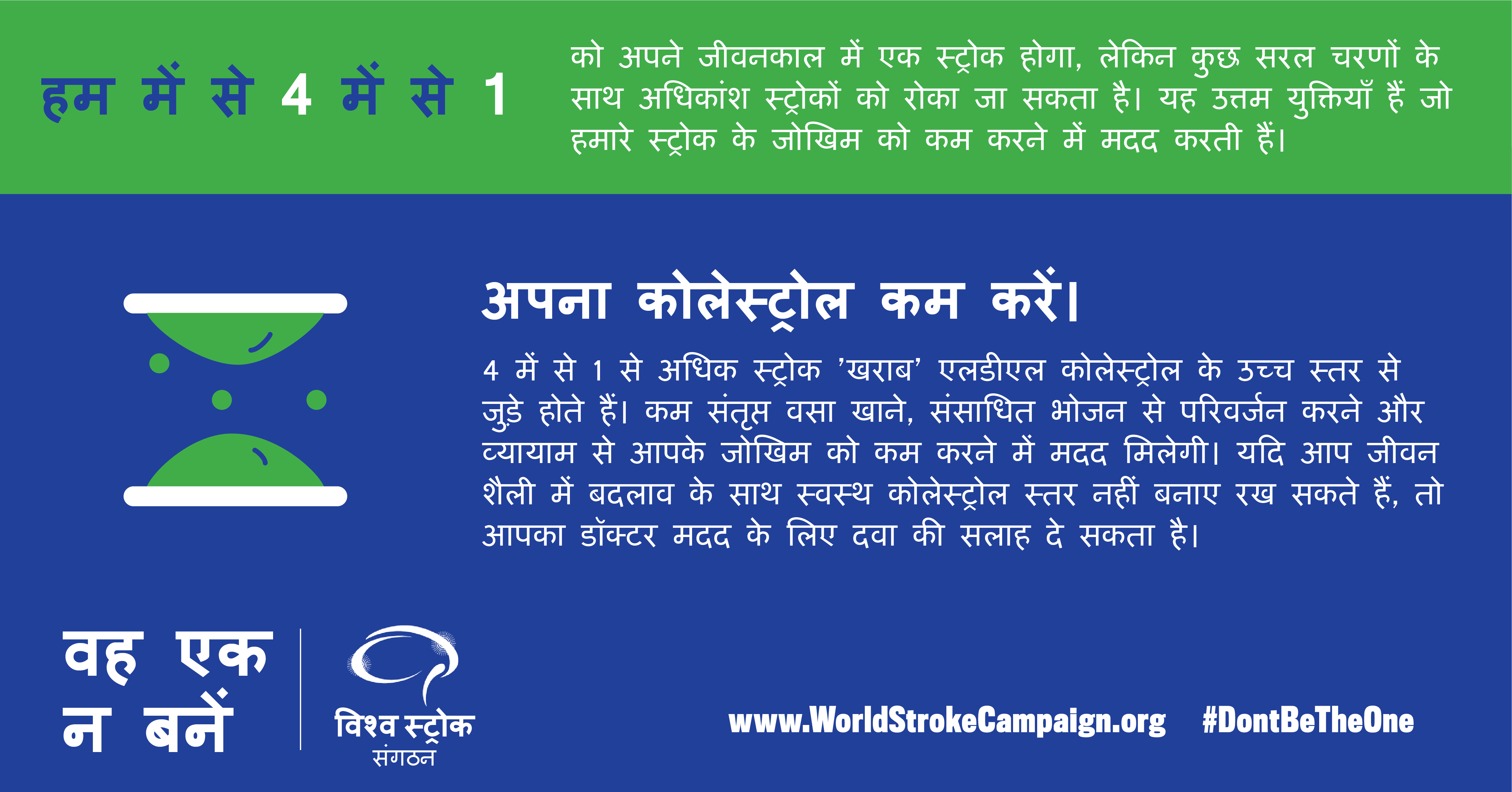 हम में से 4 में से 1

को अपने जीवनकाल में एक स्ट्रोक होगा, लेकिन कुछ सरल चरणों के साथ अधिकांश स्ट्रोकों को रोका जा सकता है। यह उत्तम युक्तियाँ हैं जो हमारे स्ट्रोक के जोखिम को कम करने में मदद करती हैं।

अपना कोलेस्ट्रोल कम करें।

4 में से 1 से अधिक स्ट्रोक 'खराब' एलडीएल कोलेस्ट्रोल के उच्च स्तर से जुड़े होते हैं। कम संतृप्त वसा खाने, संसाधित भोजन से परिवर्जन करने और व्यायाम से आपके जोखिम को कम करने में मदद मिलेगी। यदि आप जीवन शैली में बदलाव के साथ स्वस्थ कोलेस्ट्रोल स्तर नहीं बनाए रख सकते हैं, तो आपका डॉक्टर मदद के लिए दवा की सलाह दे सकता है।

वह एक न बनें

विश्व स्ट्रोक संगठन

www.WorldStrokeCampaign.org #DontBeTheOne