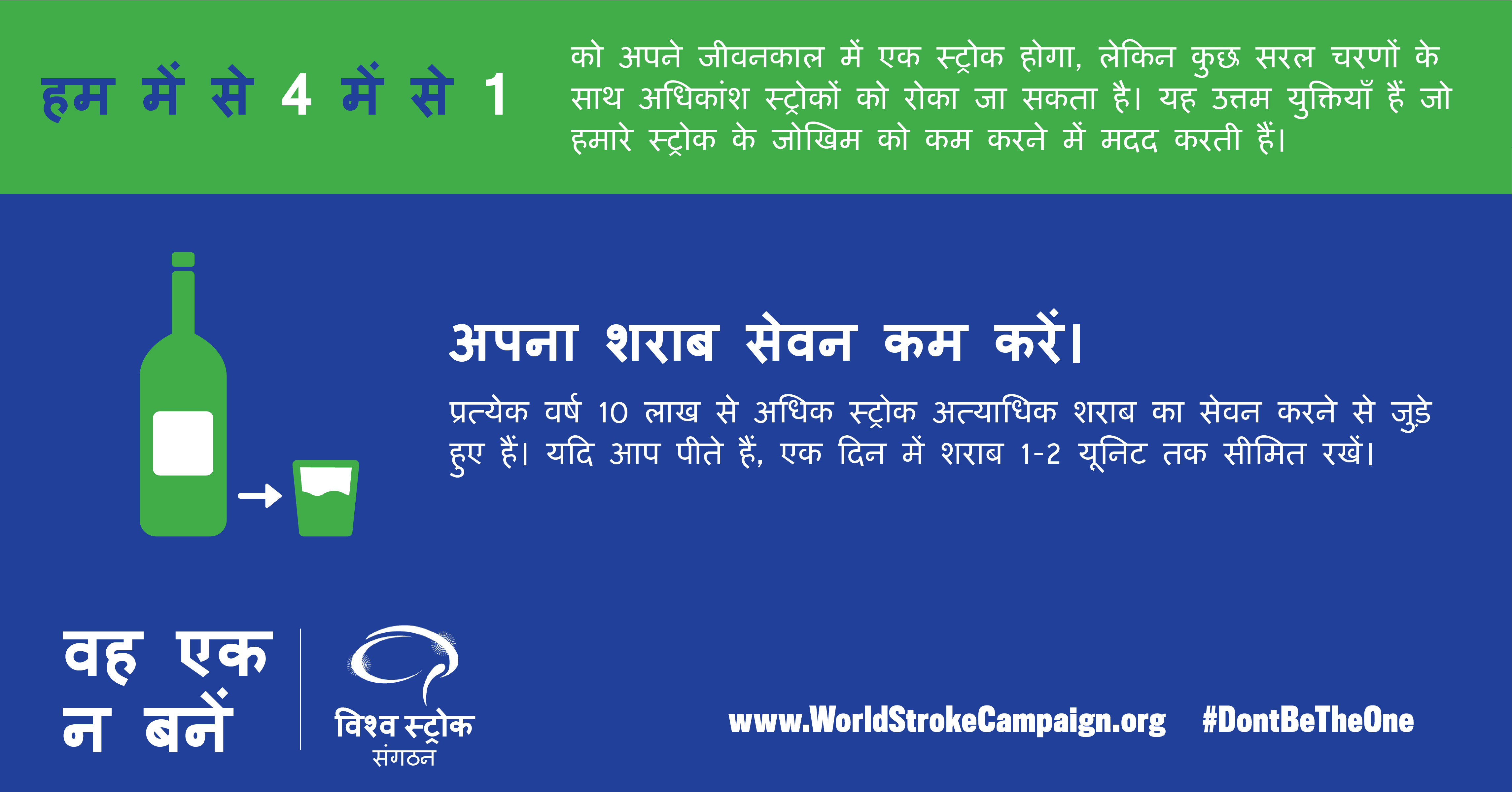 हम में से 4 में से 1

को अपने जीवनकाल में एक स्ट्रोक होगा, लेकिन कुछ सरल चरणों के साथ अधिकांश स्ट्रोकों को रोका जा सकता है। यह उत्तम युक्तियाँ हैं जो हमारे स्ट्रोक के जोखिम को कम करने में मदद करती हैं।

अपना शराब सेवन कम करें।

प्रत्येक वर्ष 10 लाख से अधिक स्ट्रोक अत्याधिक शराब का सेवन करने से जुड़े हुए हैं। यदि आप पीते हैं, एक दिन में शराब 1-2 यूनिट तक सीमित रखें।

वह एक न बनें

विश्व स्ट्रोक संगठन

www.WorldStrokeCampaign.org #DontBeTheOne