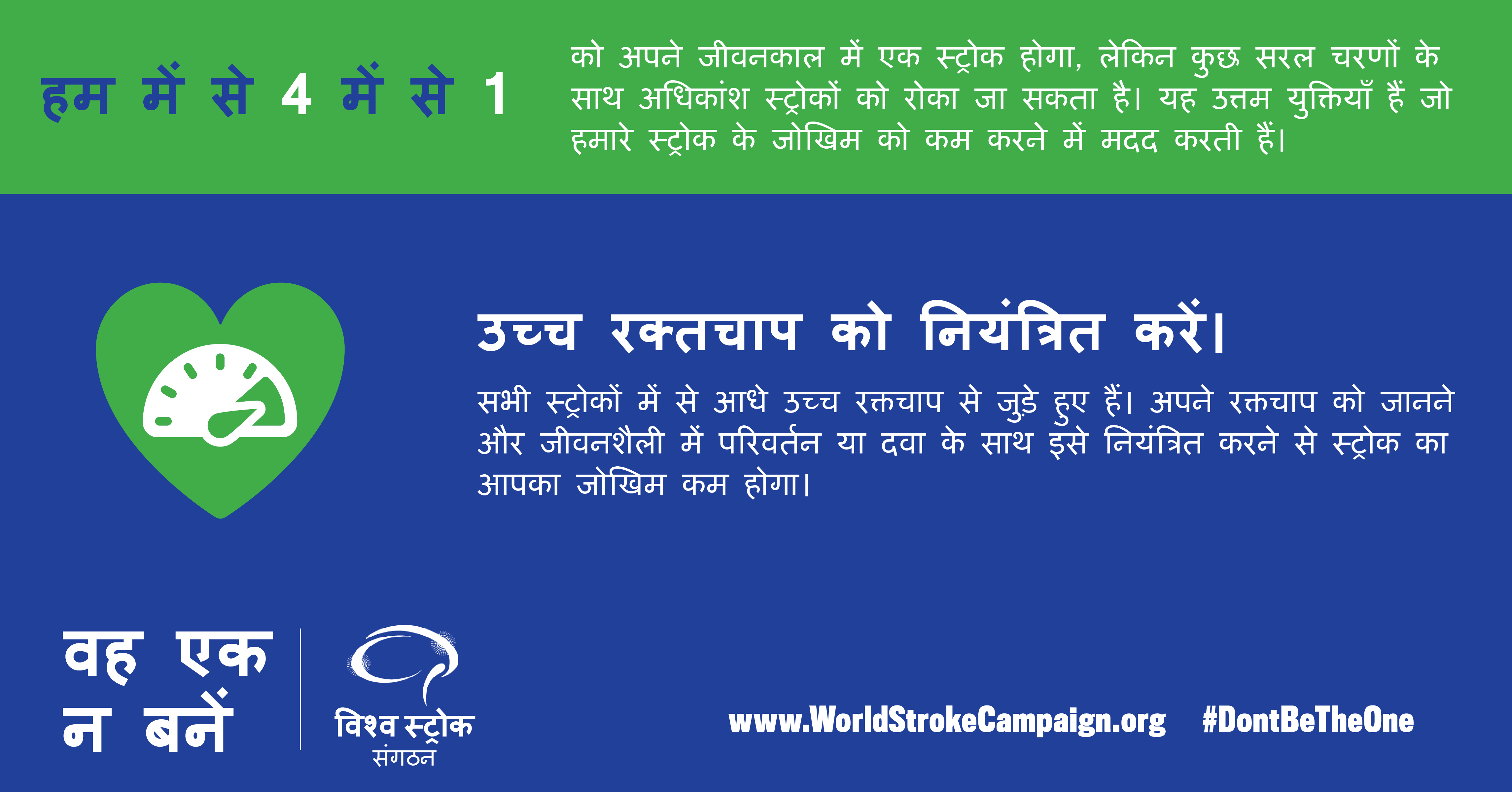 हम में से 4 में से 1

को अपने जीवनकाल में एक स्ट्रोक होगा, लेकिन कुछ सरल चरणों के साथ अधिकांश स्ट्रोकों को रोका जा सकता है। यह उत्तम युक्तियाँ हैं जो हमारे स्ट्रोक के जोखिम को कम करने में मदद करती हैं।

उच्च रक्तचाप को नियंत्रित करें।

सभी स्ट्रोकों में से आधे उच्च रक्तचाप से जुड़े हुए हैं। अपने रक्तचाप को जानने और जीवनशैली में परिवर्तन या दवा के साथ इसे नियंत्रित करने से स्ट्रोक का आपका जोखिम कम होगा।

वह एक न बनें

विश्व स्ट्रोक संगठन

www.WorldStrokeCampaign.org #DontBeTheOne