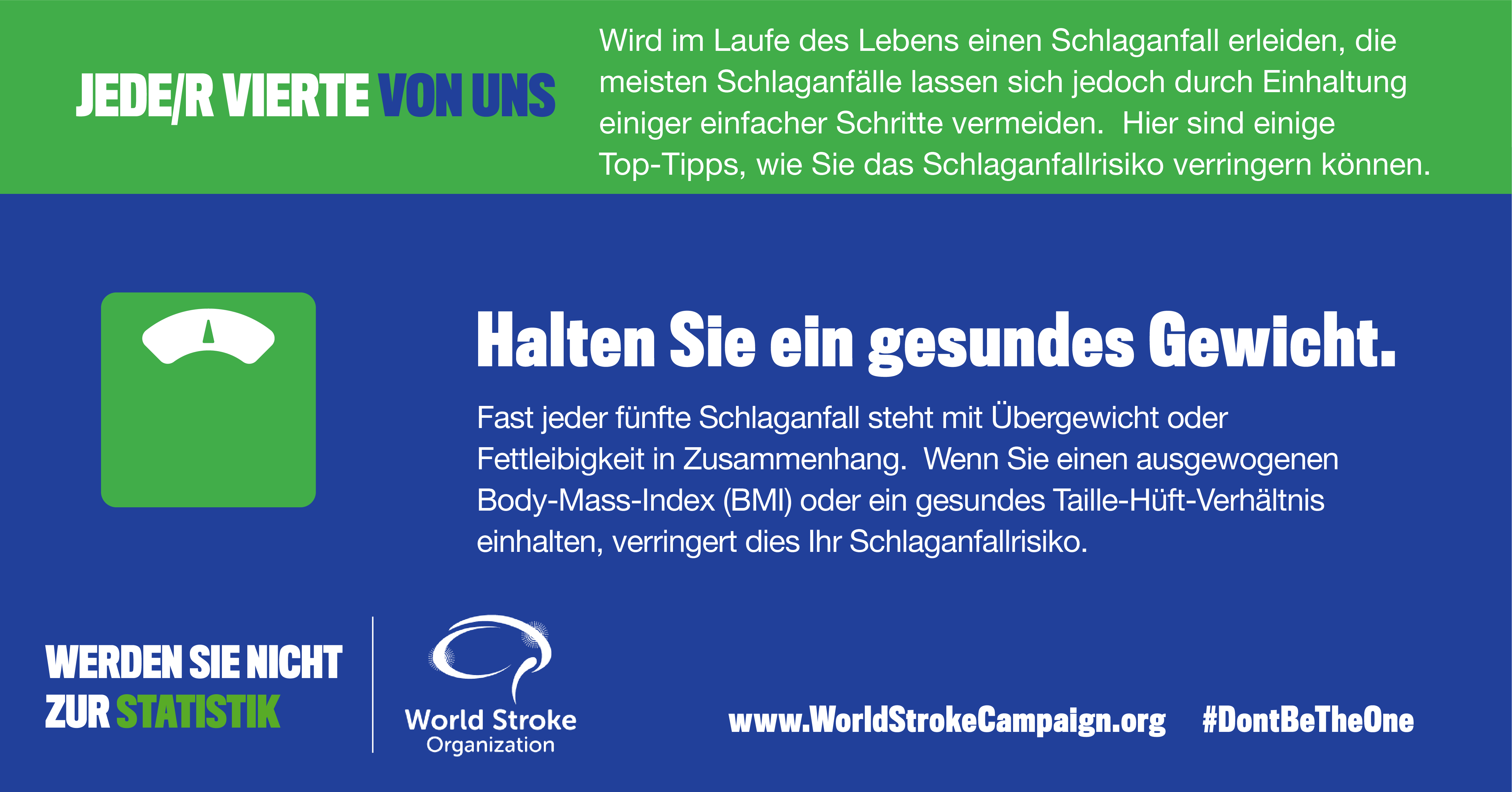 JEDE/R VIERTE VON UNS

Wird im Laufe des Lebens einen Schlaganfall erleiden, die meisten Schlaganfälle lassen sich jedoch durch Einhaltung einiger einfacher Schritte vermeiden. Hier sind einige Top-Tipps, wie Sie das Schlaganfallrisiko verringern können.

Halten Sie ein gesundes Gewicht.

Fast jeder fünfte Schlaganfall steht mit Übergewicht oder Fettleibigkeit in Zusammenhang. Wenn Sie einen ausgewogenen Body-Mass-Index (BMI) oder ein gesundes Taille-Hüft-Verhältnis einhalten, verringert dies Ihr Schlaganfallrisiko.

WERDEN SIE NICHT ZUR STATISTIK

World Stroke Organization

www.WorldStrokeCampaign.org #DontBeTheOne