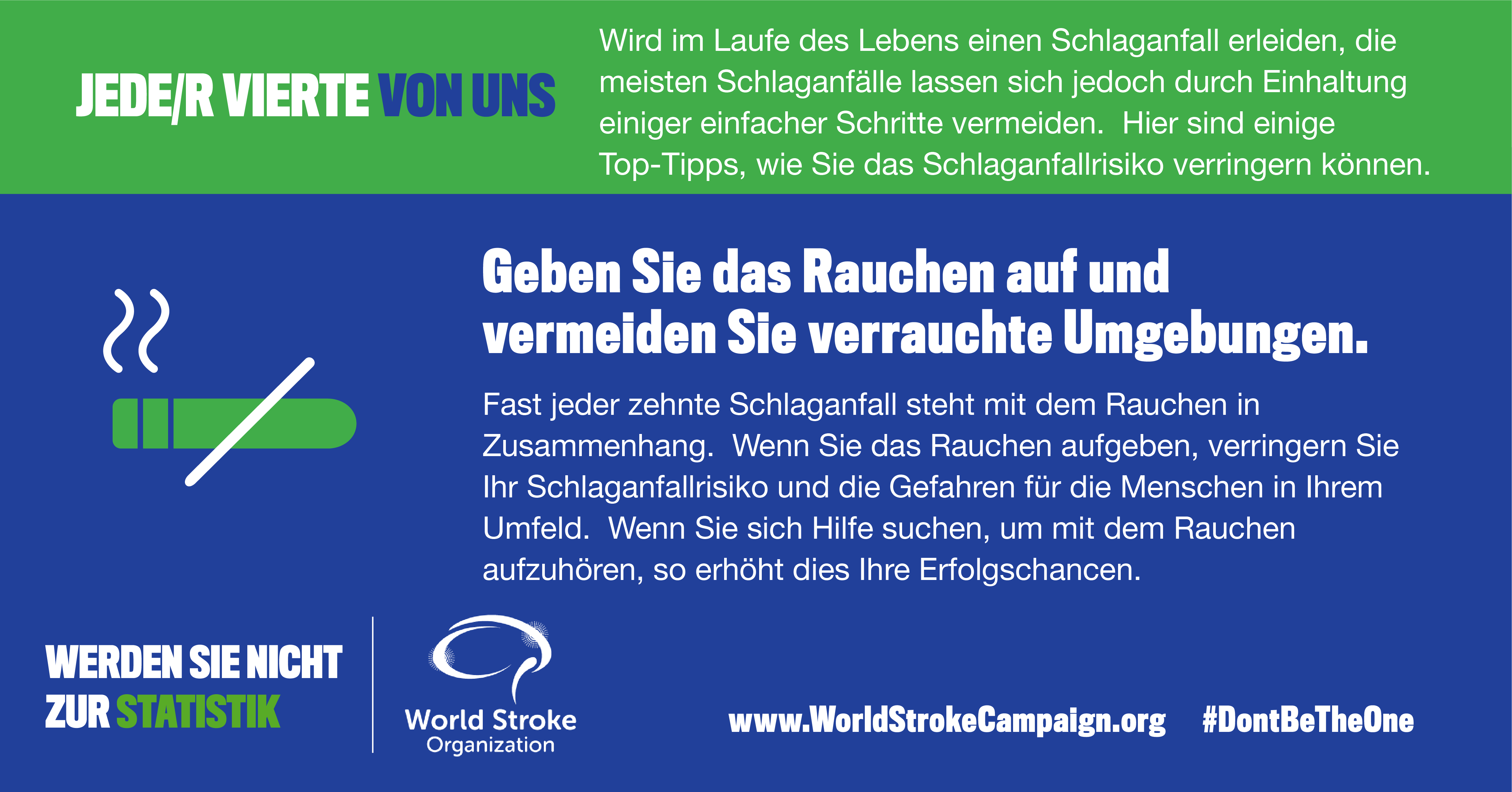 JEDE/R VIERTE VON UNS

Wird im Laufe des Lebens einen Schlaganfall erleiden, die meisten Schlaganfälle lassen sich jedoch durch Einhaltung einiger einfacher Schritte vermeiden. Hier sind einige Top-Tipps, wie Sie das Schlaganfallrisiko verringern können.

Geben Sie das Rauchen auf und vermeiden Sie verrauchte Umgebungen.

Fast jeder zehnte Schlaganfall steht mit dem Rauchen in Zusammenhang. Wenn Sie das Rauchen aufgeben, verringern Sie Ihr Schlaganfallrisiko und die Gefahren für die Menschen in Ihrem Umfeld. Wenn Sie sich Hilfe suchen, um mit dem Rauchen aufzuhören, so erhöht dies Ihre Erfolgschancen.

WERDEN SIE NICHT ZUR STATISTIK

World Stroke Organization

www.WorldStrokeCampaign.org #DontBeTheOne