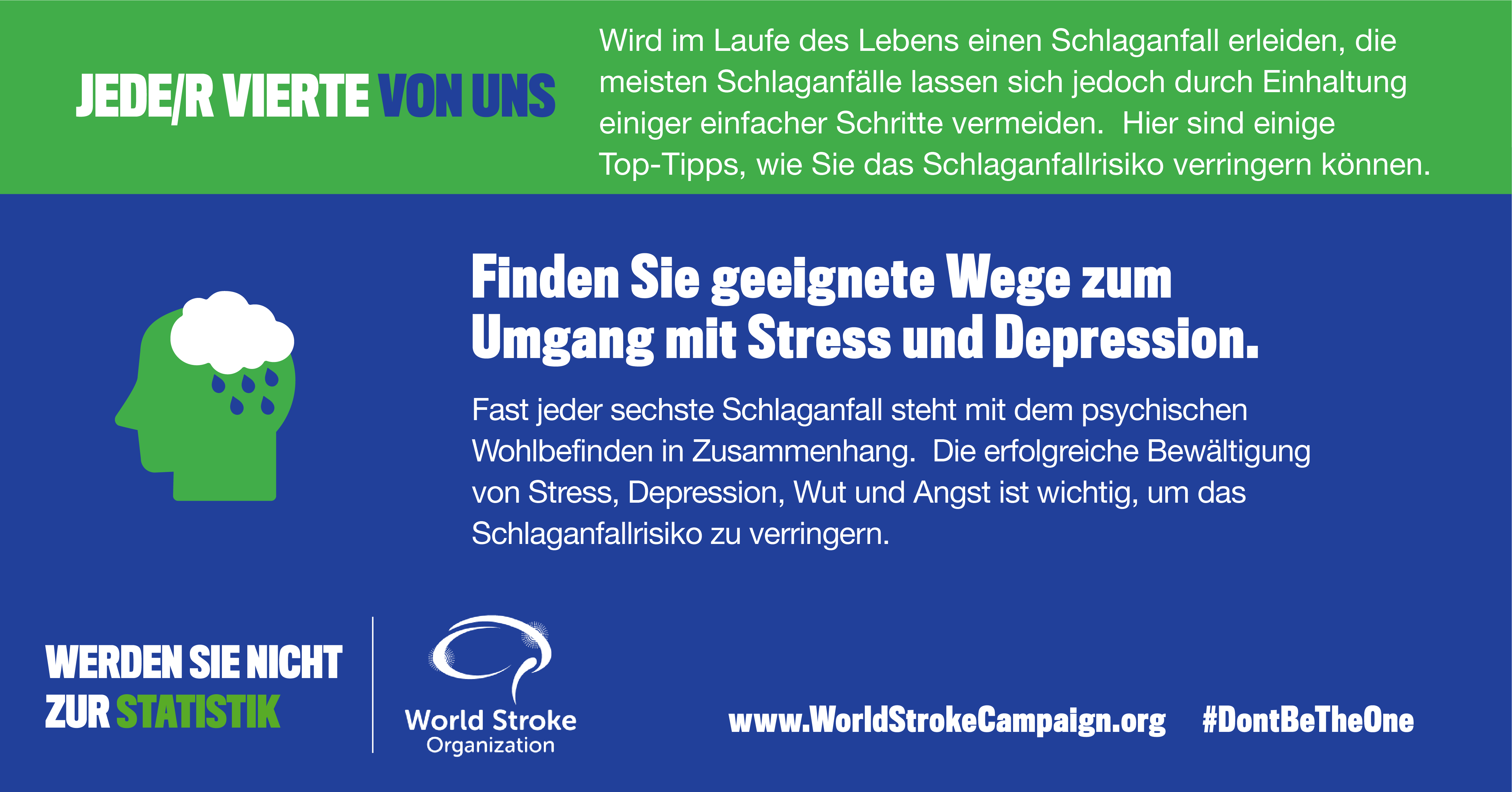 JEDE/R VIERTE VON UNS

Wird im Laufe des Lebens einen Schlaganfall erleiden, die meisten Schlaganfälle lassen sich jedoch durch Einhaltung einiger einfacher Schritte vermeiden. Hier sind einige Top-Tipps, wie Sie das Schlaganfallrisiko verringern können.

Finden Sie geeignete Wege zum Umgang mit Stress und Depression.

Fast jeder sechste Schlaganfall steht mit dem psychischen Wohlbefinden in Zusammenhang. Die erfolgreiche Bewältigung von Stress, Depression, Wut und Angst ist wichtig, um das Schlaganfallrisiko zu verringern.

WERDEN SIE NICHT ZUR STATISTIK

World Stroke Organization

www.WorldStrokeCampaign.org #DontBeTheOne