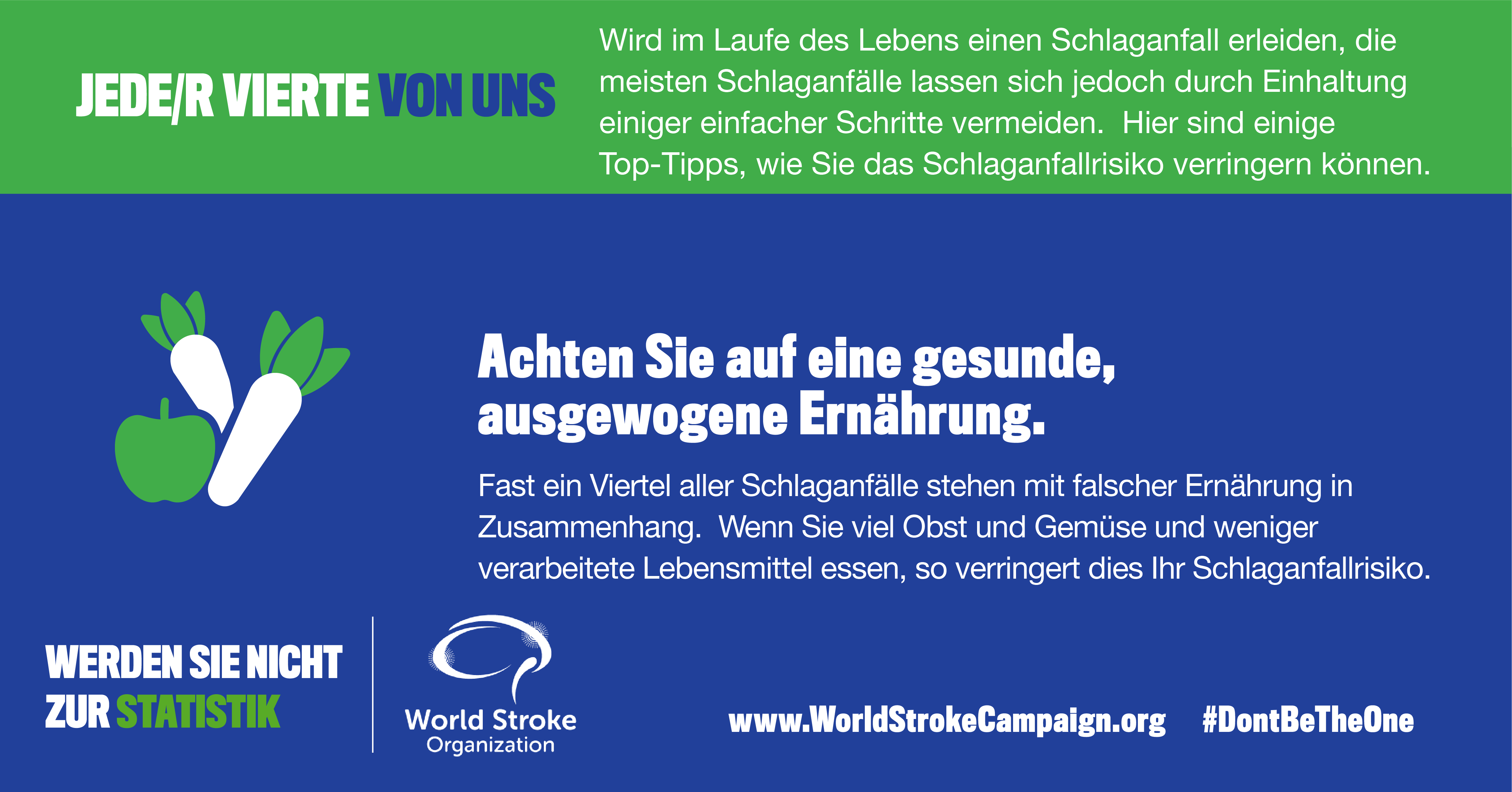 JEDE/R VIERTE VON UNS

Wird im Laufe des Lebens einen Schlaganfall erleiden, die meisten Schlaganfälle lassen sich jedoch durch Einhaltung einiger einfacher Schritte vermeiden. Hier sind einige Top-Tipps, wie Sie das Schlaganfallrisiko verringern können.

Achten Sie auf eine gesunde, ausgewogene Ernährung.

Fast ein Viertel aller Schlaganfälle stehen mit falscher Ernährung in Zusammenhang. Wenn Sie viel Obst und Gemüse und weniger verarbeitete Lebensmittel essen, so verringert dies Ihr Schlaganfallrisiko.

WERDEN SIE NICHT ZUR STATISTIK

World Stroke Organization

www.WorldStrokeCampaign.org #DontBeTheOne