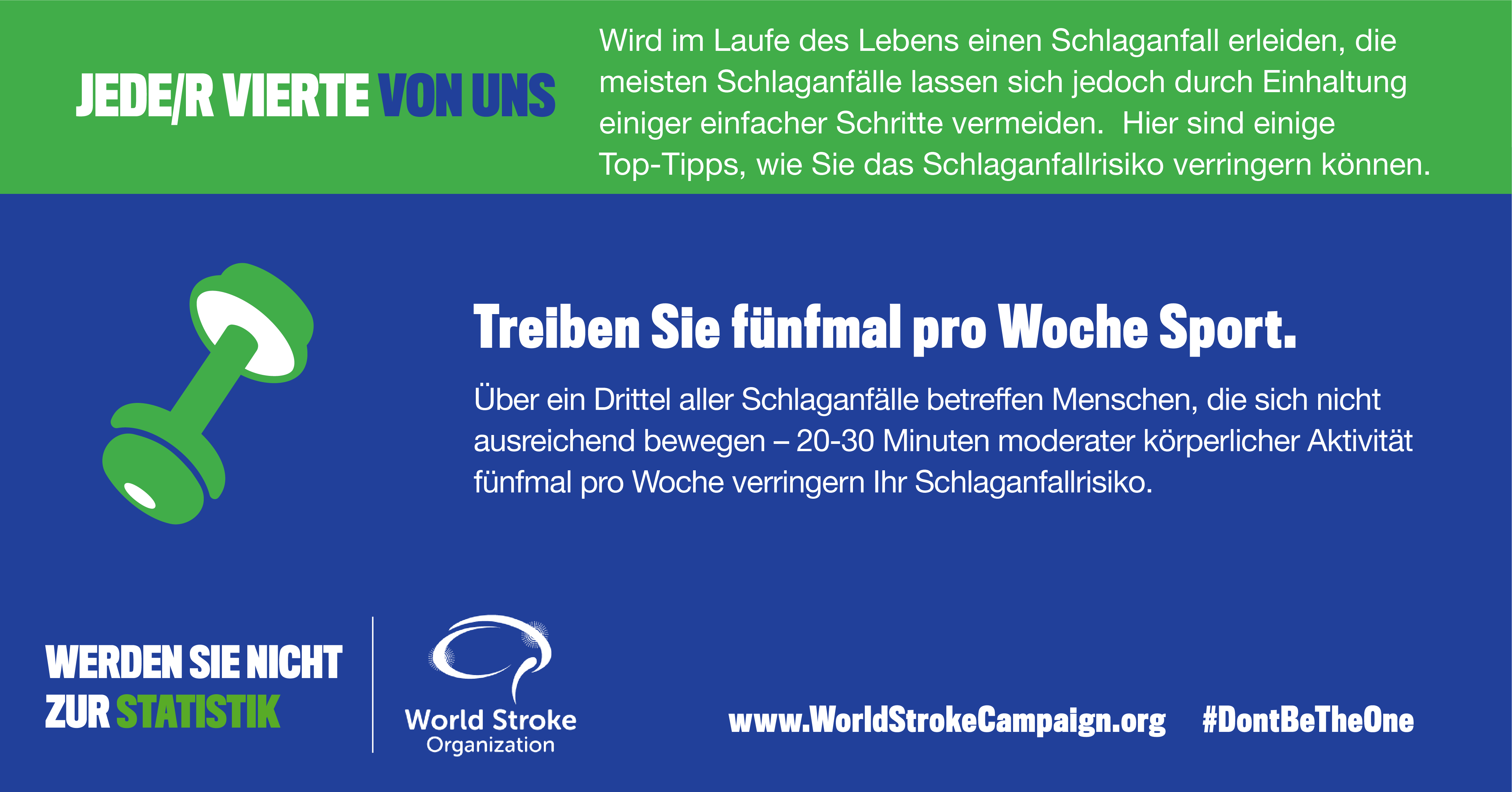 JEDE/R VIERTE VON UNS

Wird im Laufe des Lebens einen Schlaganfall erleiden, die meisten Schlaganfälle lassen sich jedoch durch Einhaltung einiger einfacher Schritte vermeiden.  Hier sind einige Top-Tipps, wie Sie das Schlaganfallrisiko verringern können.

Treiben Sie fünfmal pro Woche Sport.

Über ein Drittel aller Schlaganfälle betreffen Menschen, die sich nicht ausreichend bewegen – 20-30 Minuten moderater körperlicher Aktivität fünfmal pro Woche verringern Ihr Schlaganfallrisiko.

WERDEN SIE NICHT ZUR STATISTIK

World Stroke Organization

www.WorldStrokeCampaign.org

#DontBeTheOne