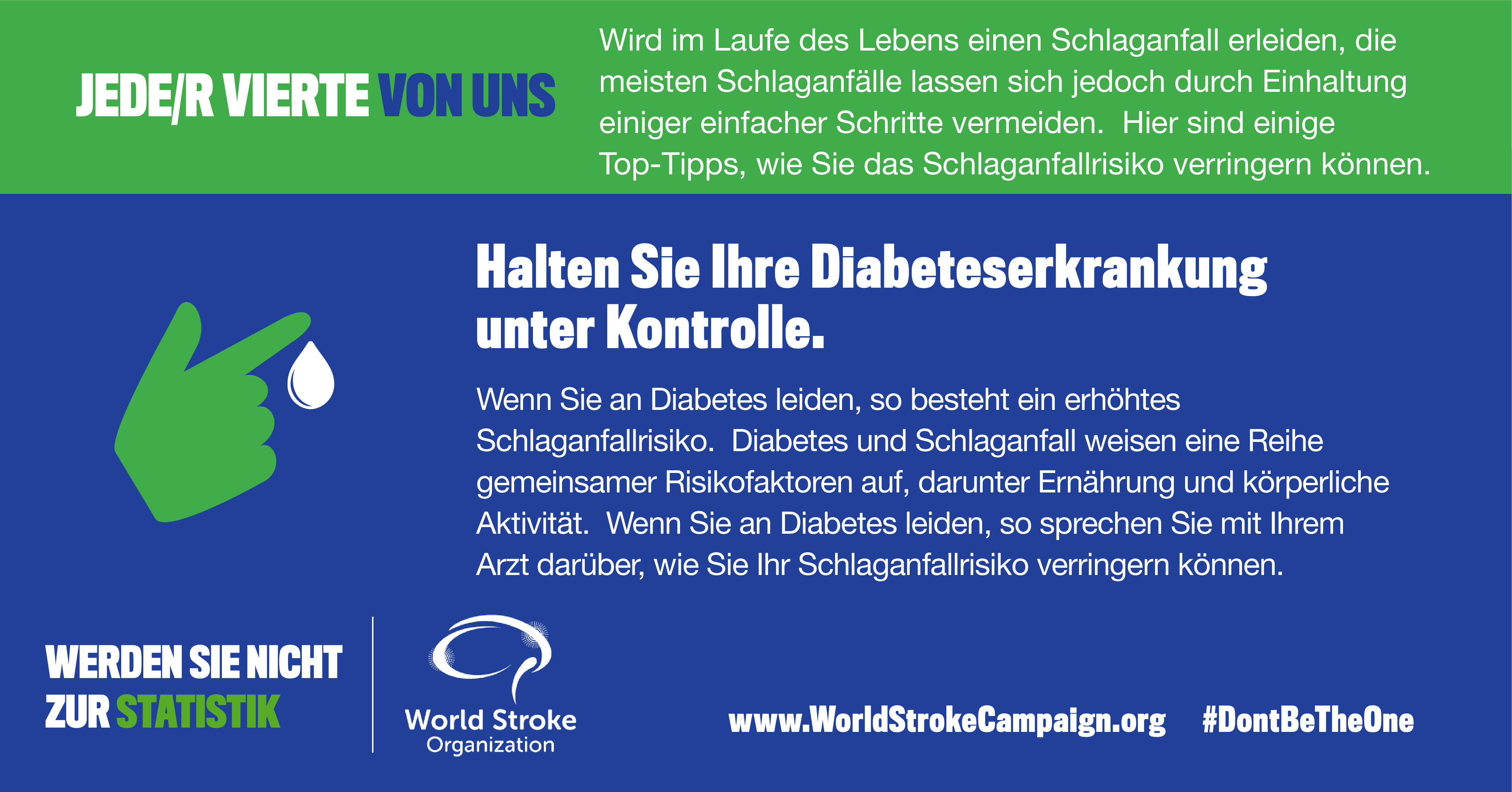 JEDE/R VIERTE VON UNS

Wird im Laufe des Lebens einen Schlaganfall erleiden, die meisten Schlaganfälle lassen sich jedoch durch Einhaltung einiger einfacher Schritte vermeiden. Hier sind einige Top-Tipps, wie Sie das Schlaganfallrisiko verringern können.

Halten Sie Ihre Diabeteserkrankung unter Kontrolle.

Wenn Sie an Diabetes leiden, so besteht ein erhöhtes Schlaganfallrisiko. Diabetes und Schlaganfall weisen eine Reihe gemeinsamer Risikofaktoren auf, darunter Ernährung und körperliche Aktivität. Wenn Sie an Diabetes leiden, so sprechen Sie mit Ihrem Arzt darüber, wie Sie Ihr Schlaganfallrisiko verringern können.

WERDEN SIE NICHT ZUR STATISTIK

World Stroke Organization

www.WorldStrokeCampaign.org #DontBeTheOne