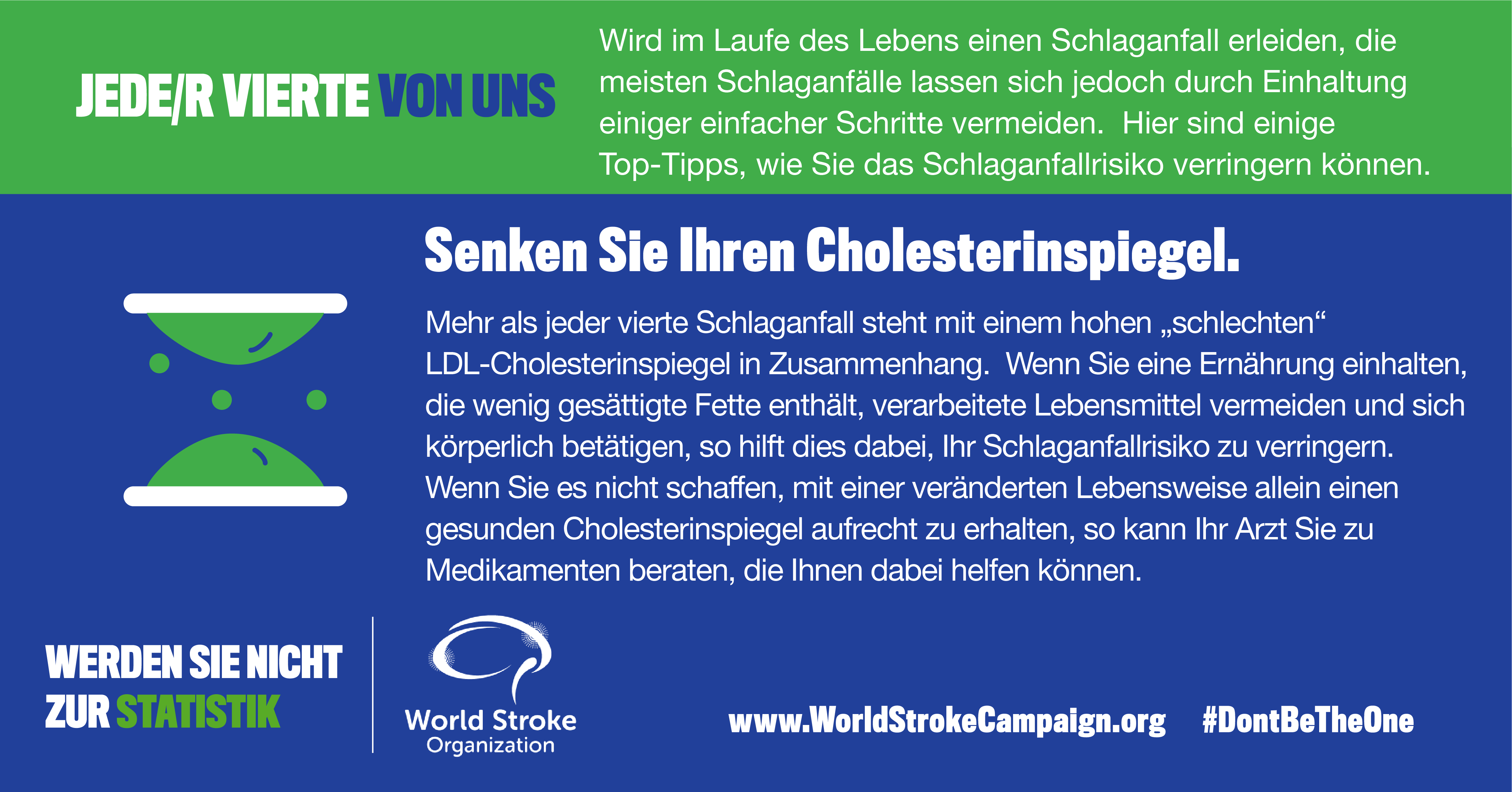 JEDE/R VIERTE VON UNS

Wird im Laufe des Lebens einen Schlaganfall erleiden, die meisten Schlaganfälle lassen sich jedoch durch Einhaltung einiger einfacher Schritte vermeiden. Hier sind einige Top-Tipps, wie Sie das Schlaganfallrisiko verringern können.

Senken Sie Ihren Cholesterinspiegel.

Mehr als jeder vierte Schlaganfall steht mit einem hohen „schlechten“ LDL-Cholesterinspiegel in Zusammenhang. Wenn Sie eine Ernährung einhalten, die wenig gesättigte Fette enthält, verarbeitete Lebensmittel vermeiden und sich körperlich betätigen, so hilft dies dabei, Ihr Schlaganfallrisiko zu verringern. Wenn Sie es nicht schaffen, mit einer veränderten Lebensweise allein einen gesunden Cholesterinspiegel aufrecht zu erhalten, so kann Ihr Arzt Sie zu Medikamenten beraten, die Ihnen dabei helfen können.

WERDEN SIE NICHT ZUR STATISTIK

World Stroke Organization

www.WorldStrokeCampaign.org #DontBeTheOne