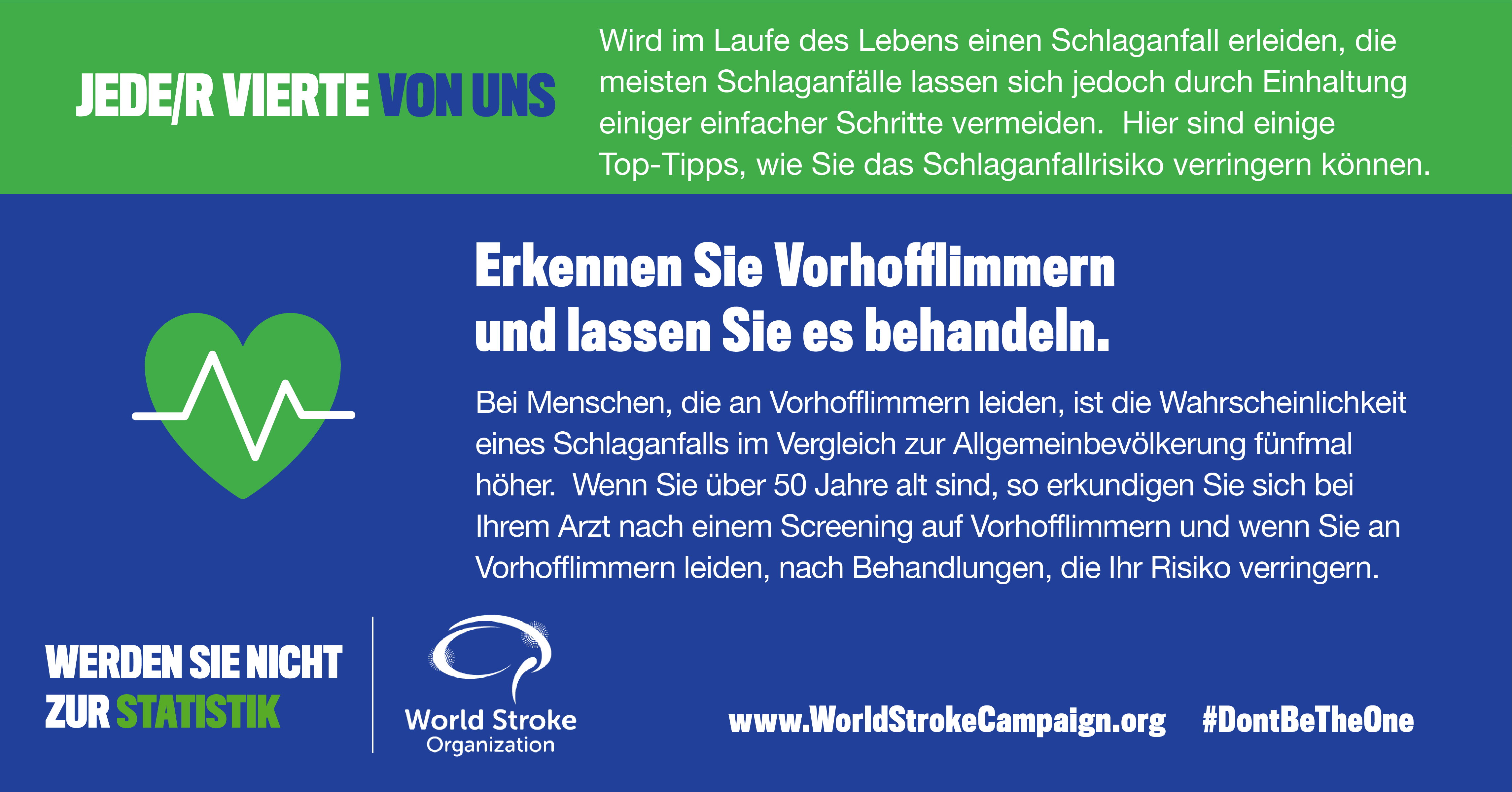 JEDE/R VIERTE VON UNS

Wird im Laufe des Lebens einen Schlaganfall erleiden, die meisten Schlaganfälle lassen sich jedoch durch Einhaltung einiger einfacher Schritte vermeiden. Hier sind einige Top-Tipps, wie Sie das Schlaganfallrisiko verringern können.

Erkennen Sie Vorhofflimmern und lassen Sie es behandeln.

Bei Menschen, die an Vorhofflimmern leiden, ist die Wahrscheinlichkeit eines Schlaganfalls im Vergleich zur Allgemeinbevölkerung fünfmal höher. Wenn Sie über 50 Jahre alt sind, so erkundigen Sie sich bei Ihrem Arzt nach einem Screening auf Vorhofflimmern und wenn Sie an Vorhofflimmern leiden, nach Behandlungen, die Ihr Risiko verringern.

WERDEN SIE NICHT ZUR STATISTIK

World Stroke Organization

www.WorldStrokeCampaign.org #DontBeTheOne