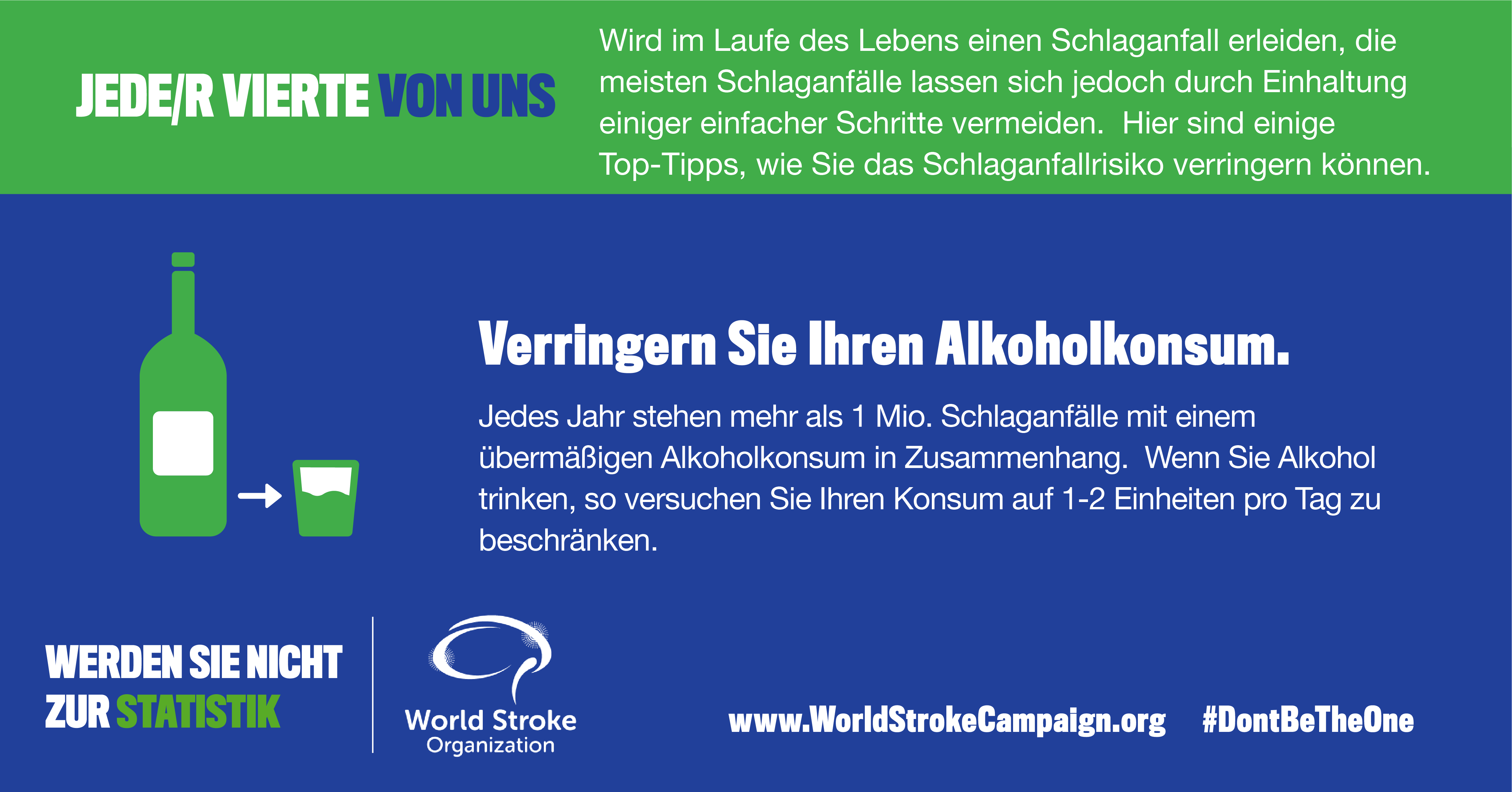 JEDE/R VIERTE VON UNS

Wird im Laufe des Lebens einen Schlaganfall erleiden, die meisten Schlaganfälle lassen sich jedoch durch Einhaltung einiger einfacher Schritte vermeiden. Hier sind einige Top-Tipps, wie Sie das Schlaganfallrisiko verringern können.

Verringern Sie Ihren Alkoholkonsum.

Jedes Jahr stehen mehr als 1 Mio. Schlaganfälle mit einem übermäßigen Alkoholkonsum in Zusammenhang. Wenn Sie Alkohol trinken, so versuchen Sie Ihren Konsum auf 1-2 Einheiten pro Tag zu beschränken.

WERDEN SIE NICHT ZUR STATISTIK

World Stroke Organization

www.WorldStrokeCampaign.org #DontBeTheOne