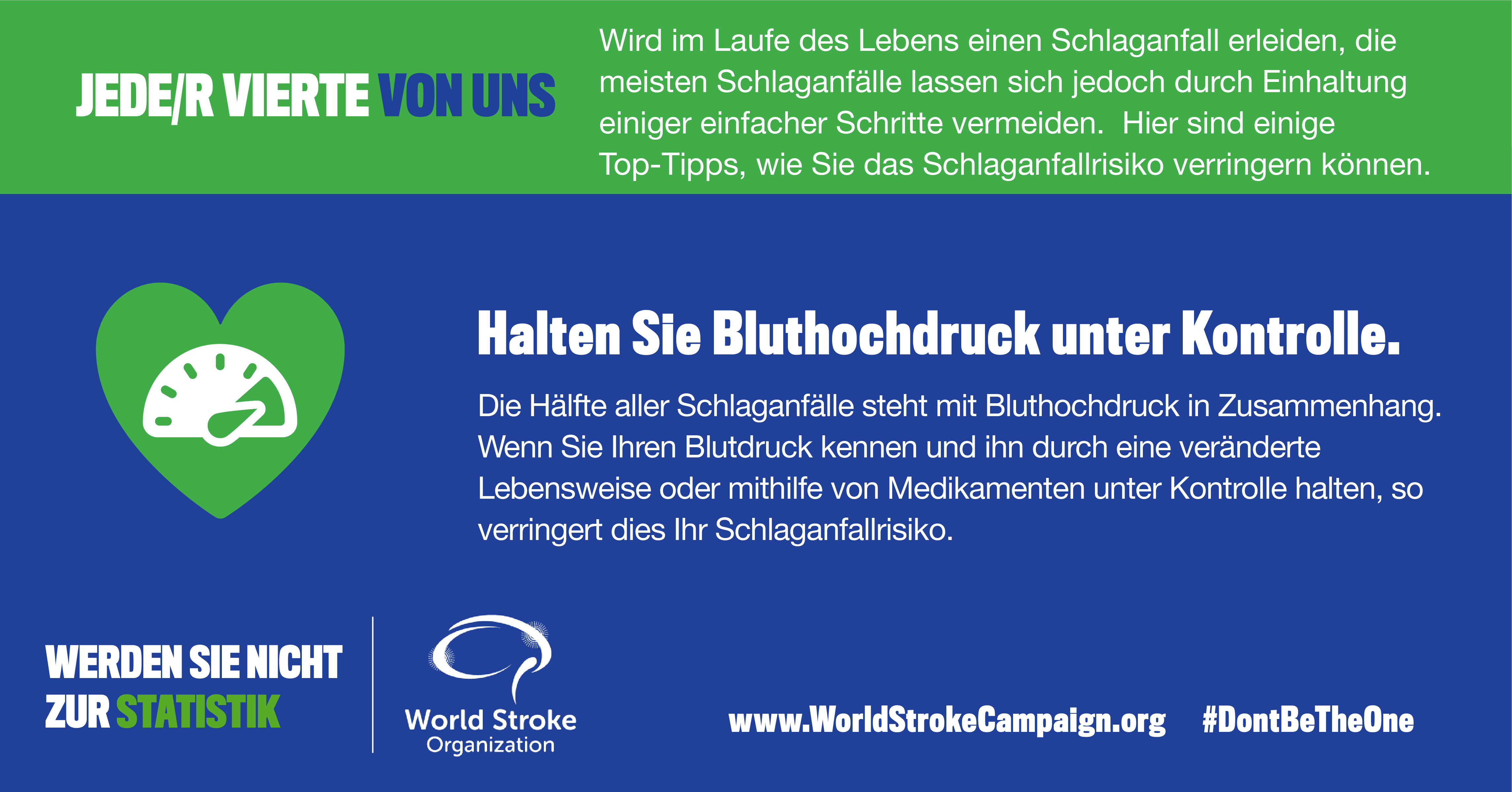 JEDE/R VIERTE VON UNS

Wird im Laufe des Lebens einen Schlaganfall erleiden, die meisten Schlaganfälle lassen sich jedoch durch Einhaltung einiger einfacher Schritte vermeiden. Hier sind einige Top-Tipps, wie Sie das Schlaganfallrisiko verringern können.

Halten Sie Bluthochdruck unter Kontrolle.

Die Hälfte aller Schlaganfälle steht mit Bluthochdruck in Zusammenhang. Wenn Sie Ihren Blutdruck kennen und ihn durch eine veränderte Lebensweise oder mithilfe von Medikamenten unter Kontrolle halten, so verringert dies Ihr Schlaganfallrisiko.

WERDEN SIE NICHT ZUR STATISTIK

World Stroke Organization

www.WorldStrokeCampaign.org #DontBeTheOne