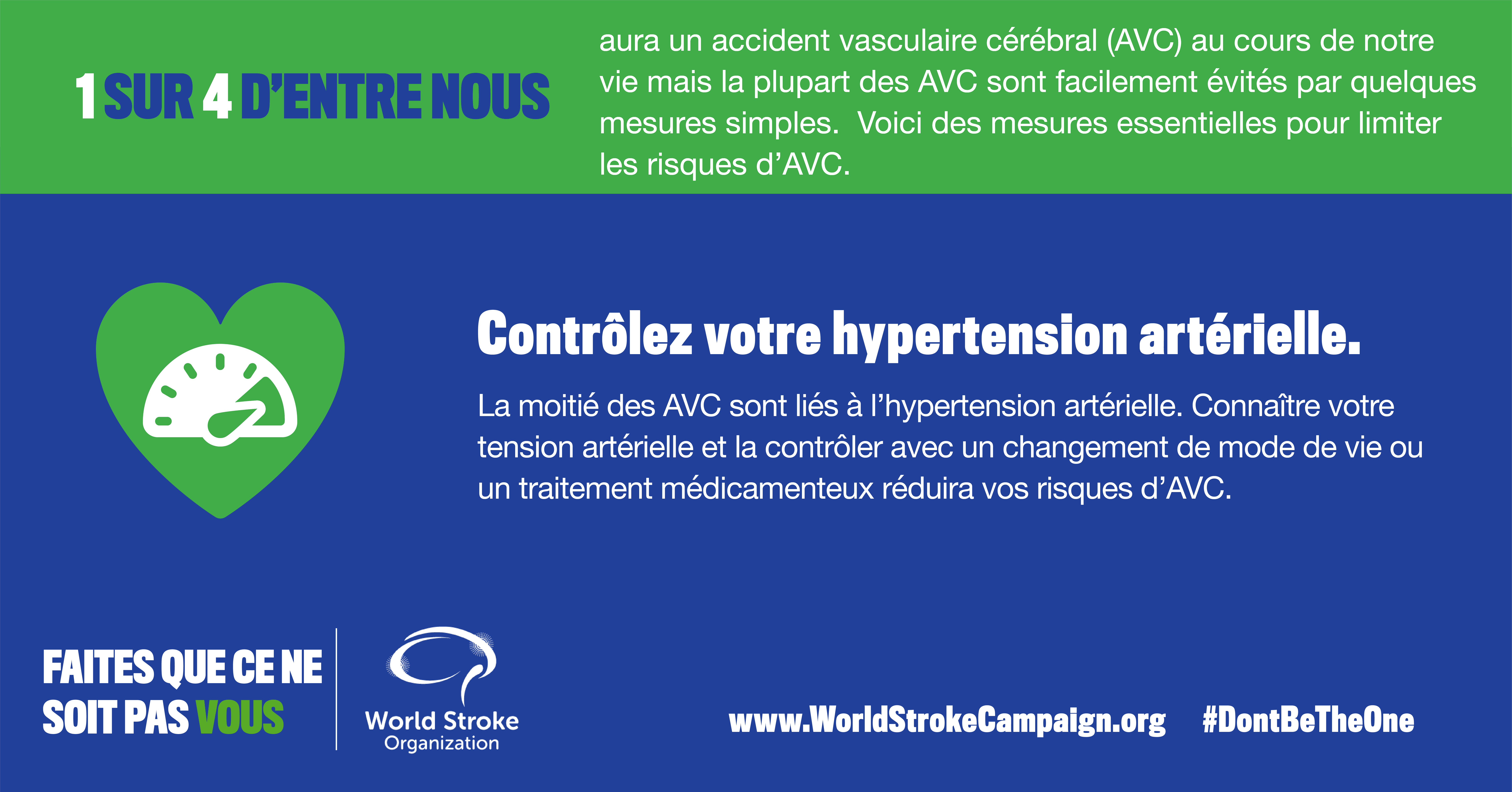 1 SUR 4 D'ENTRE NOUS

aura un accident vasculaire cérébral (AVC) au cours de notre vie mais la plupart des AVC sont facilement évités par quelques mesures simples. Voici des mesures essentielles pour limiter les risques d'AVC.

Contrôlez votre hypertension artérielle.

La moitié des AVC sont liés à l'hypertension artérielle. Connaître votre tension artérielle et la contrôler avec un changement de mode de vie ou un traitement médicamenteux réduira vos risques d'AVC.

FAITES QUE CE NE SOIT PAS VOUS

World Stroke Organization

www.WorldStrokeCampaign.org #DontBeTheOne