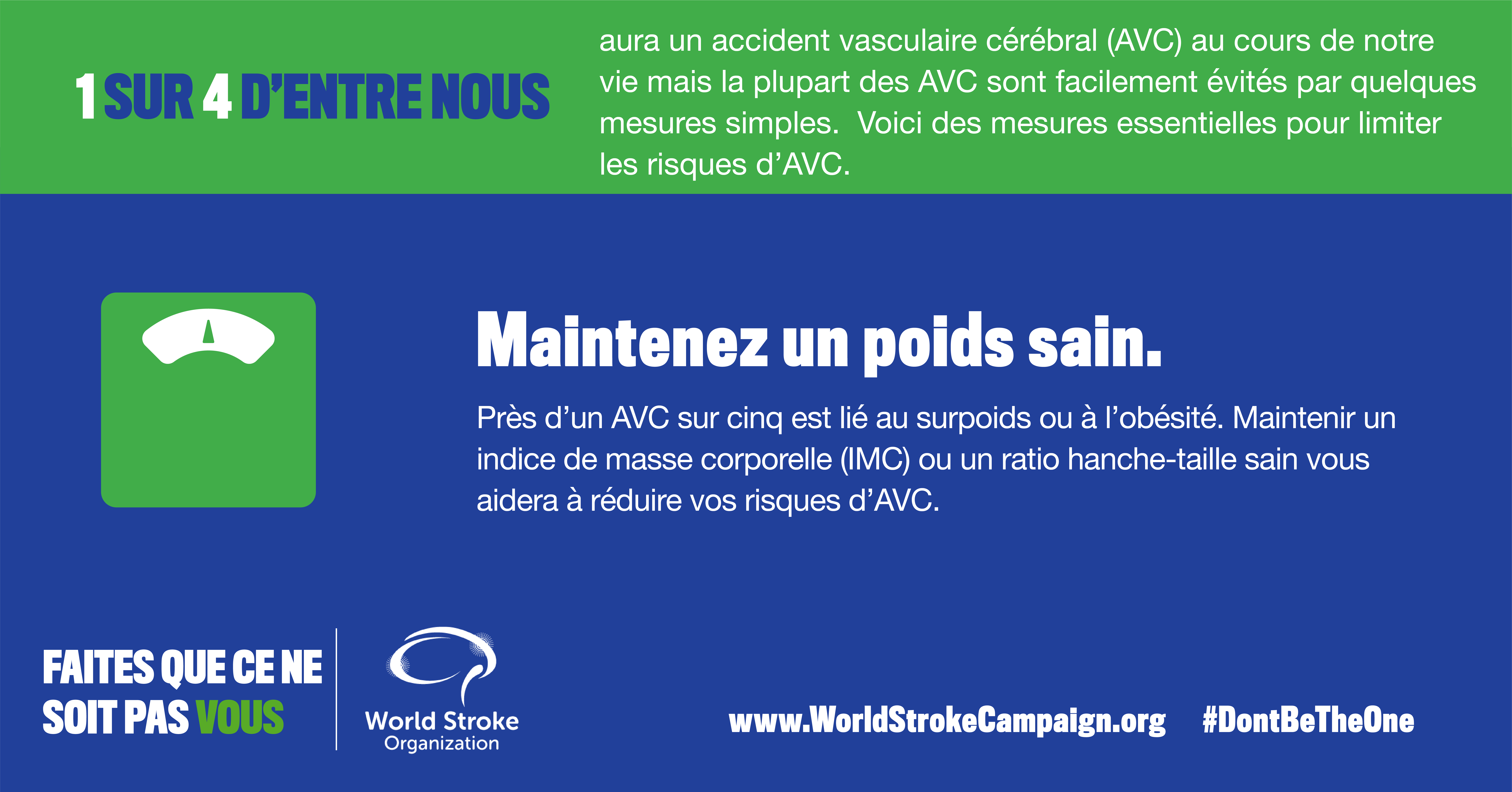 1 SUR 4 D'ENTRE NOUS

aura un accident vasculaire cérébral (AVC) au cours de notre vie mais la plupart des AVC sont facilement évités par quelques mesures simples.  Voici des mesures essentielles pour limiter les risques d'AVC.

Maintenez un poids sain.

Près d'un AVC sur cinq est lié au surpoids ou à l'obésité. Maintenir un indice de masse corporelle (IMC) ou un ratio hanche-taille sain vous aidera à réduire vos risques d'AVC.

FAITES QUE CE NE SOIT PAS VOUS

World Stroke Organization

www.WorldStrokeCampaign.org

#DontBeTheOne