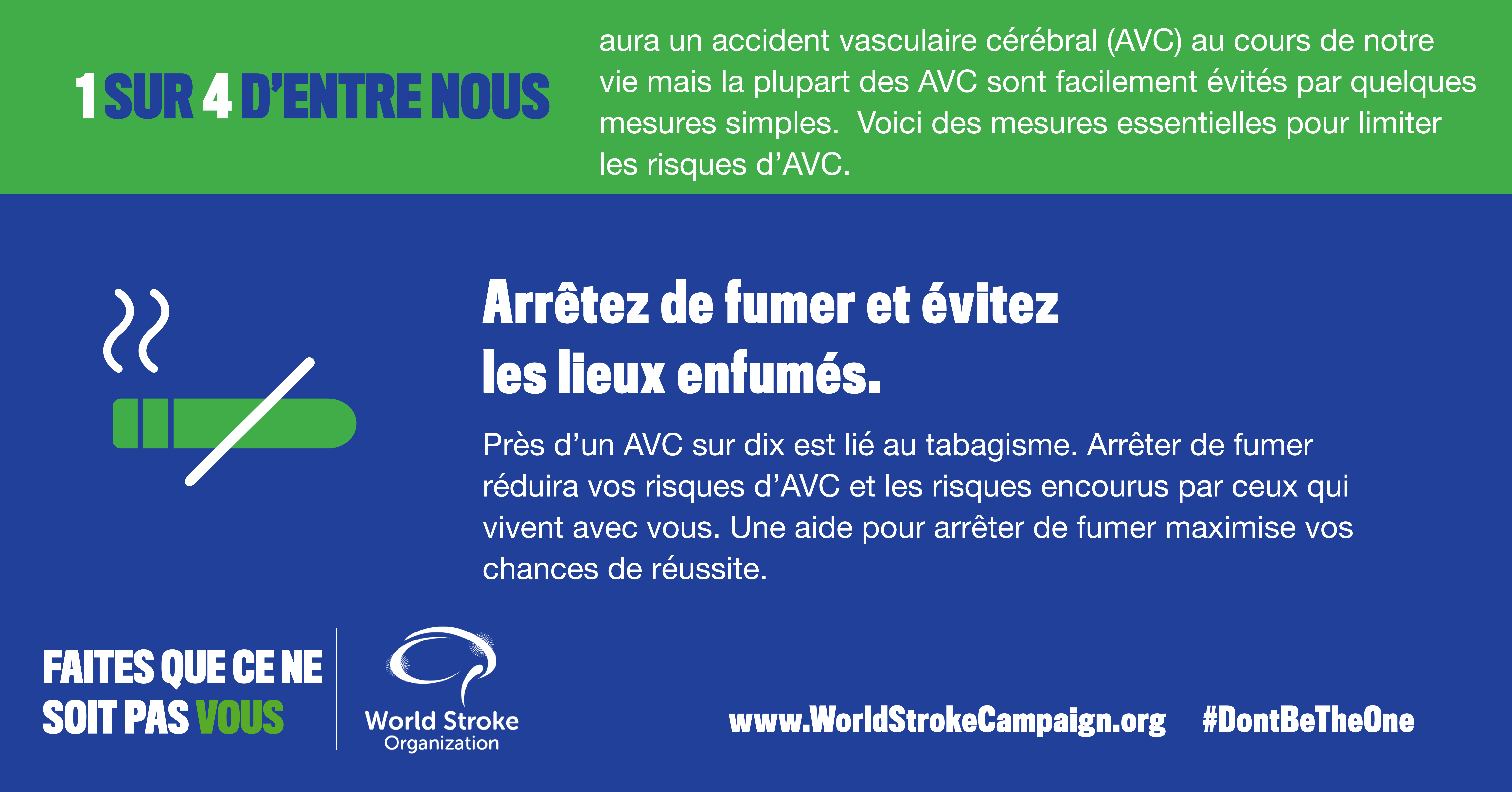 1 SUR 4 D'ENTRE NOUS

aura un accident vasculaire cérébral (AVC) au cours de notre vie mais la plupart des AVC sont facilement évités par quelques mesures simples.  Voici des mesures essentielles pour limiter les risques d'AVC.

Arrêtez de fumer et évitez les lieux enfumés.

Près d'un AVC sur dix est lié au tabagisme. Arrêter de fumer réduira vos risques d'AVC et les risques encourus par ceux qui vivent avec vous. Une aide pour arrêter de fumer maximise vos chances de réussite.

FAITES QUE CE NE SOIT PAS VOUS

World Stroke Organization

www.WorldStrokeCampaign.org #DontBeTheOne