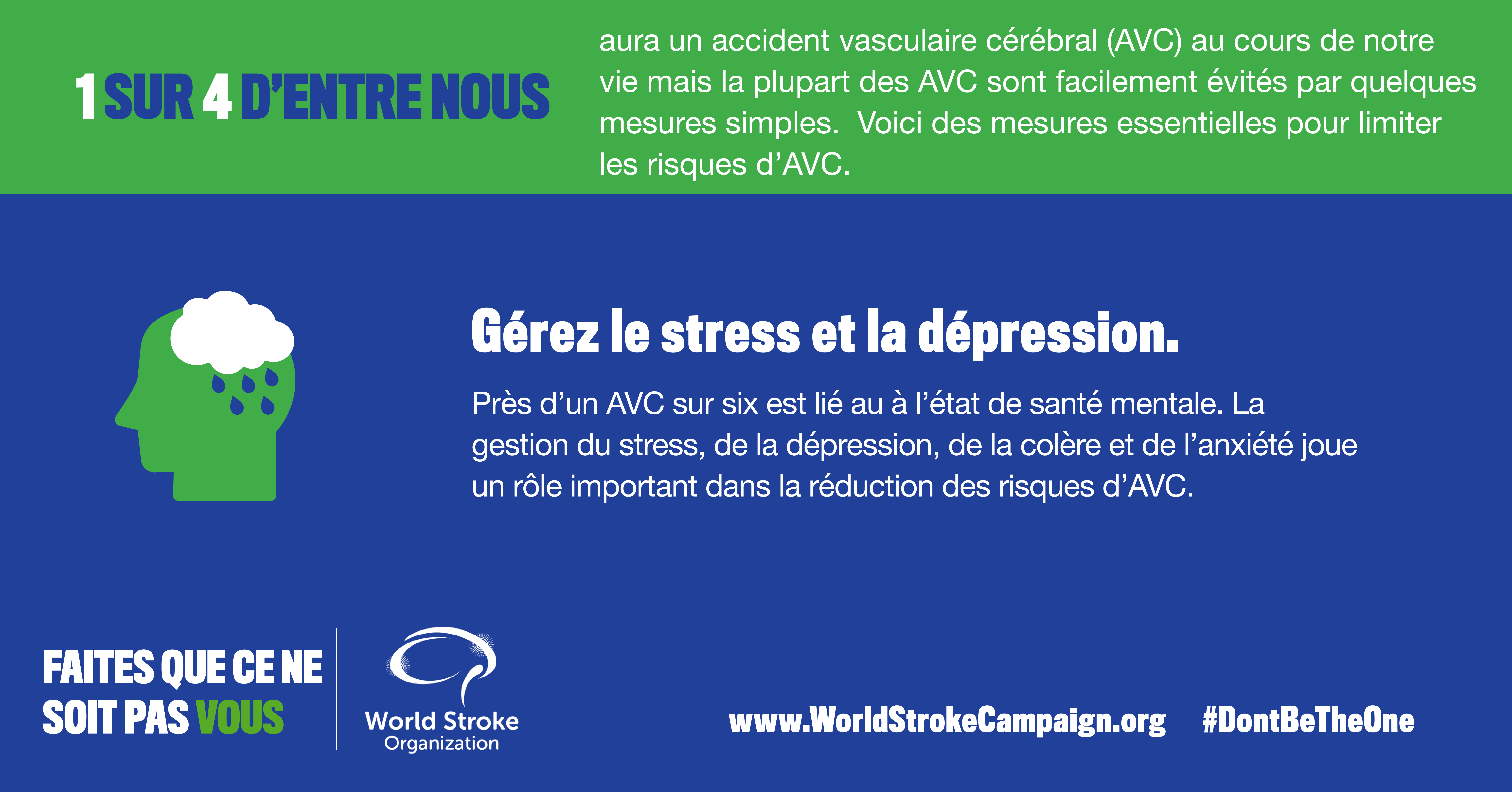 1 SUR 4 D'ENTRE NOUS

aura un accident vasculaire cérébral (AVC) au cours de notre vie mais la plupart des AVC sont facilement évités par quelques mesures simples. Voici des mesures essentielles pour limiter les risques d'AVC.

Gérez le stress et la dépression.

Près d'un AVC sur six est lié au à l'état de santé mentale. La gestion du stress, de la dépression, de la colère et de l'anxiété joue un rôle important dans la réduction des risques d'AVC.

FAITES QUE CE NE SOIT PAS VOUS

World Stroke Organization

www.WorldStrokeCampaign.org #DontBeTheOne