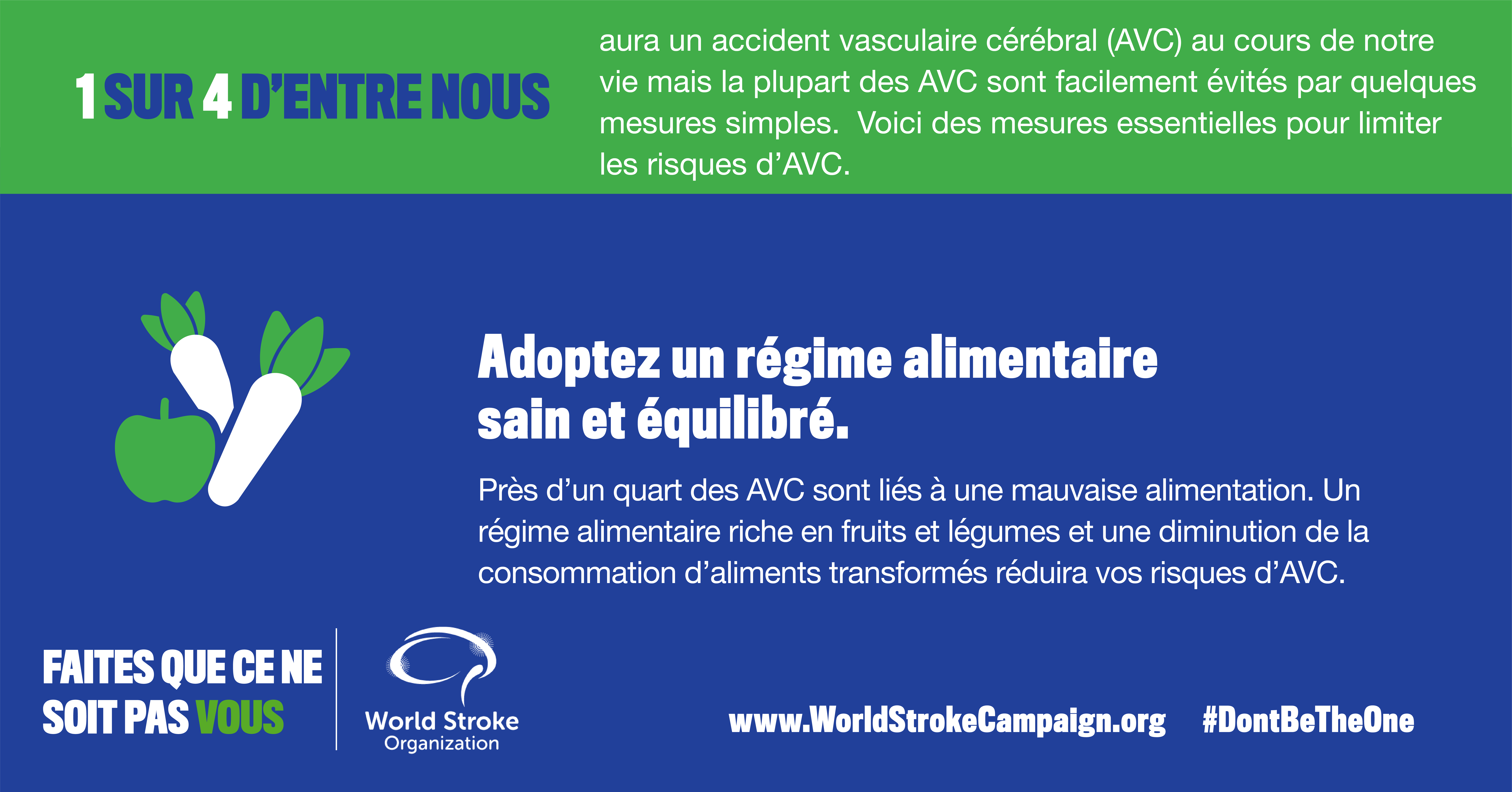 1 SUR 4 D'ENTRE NOUS

aura un accident vasculaire cérébral (AVC) au cours de notre vie mais la plupart des AVC sont facilement évités par quelques mesures simples. Voici des mesures essentielles pour limiter les risques d'AVC.

Adoptez un régime alimentaire sain et équilibré.

Près d'un quart des AVC sont liés à une mauvaise alimentation. Un régime alimentaire riche en fruits et légumes et une diminution de la consommation d'aliments transformés réduira vos risques d'AVC.

FAITES QUE CE NE SOIT PAS VOUS

World Stroke Organization

www.WorldStrokeCampaign.org #DontBeTheOne