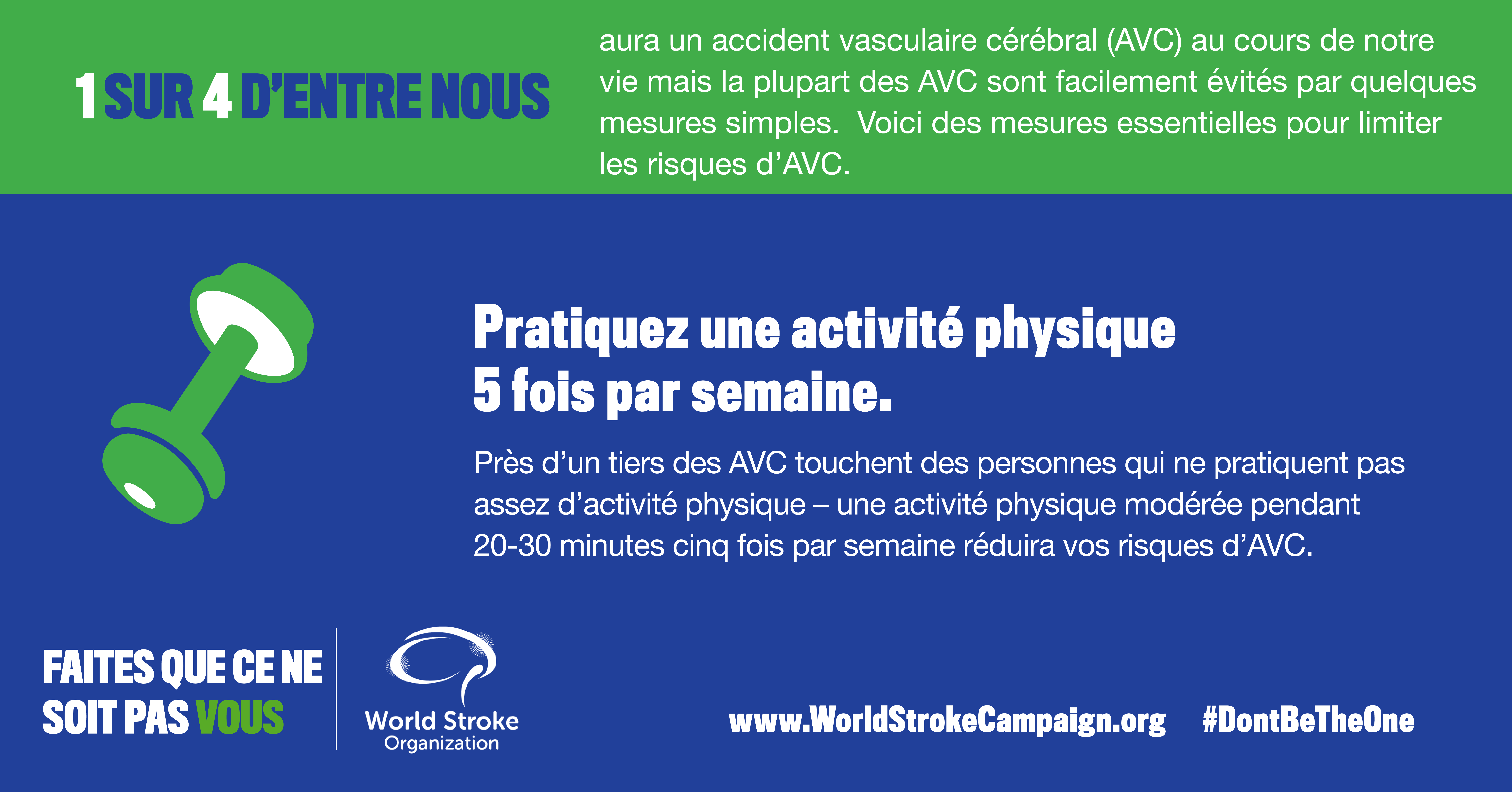 1 SUR 4 D'ENTRE NOUS

aura un accident vasculaire cérébral (AVC) au cours de notre vie mais la plupart des AVC sont facilement évités par quelques mesures simples. Voici des mesures essentielles pour limiter les risques d'AVC.

Pratiquez une activité physique 5 fois par semaine.

Près d'un tiers des AVC touchent des personnes qui ne pratiquent pas assez d'activité physique – une activité physique modérée pendant 20-30 minutes cinq fois par semaine réduira vos risques d'AVC.

FAITES QUE CE NE SOIT PAS VOUS

World Stroke Organization

www.WorldStrokeCampaign.org #DontBeTheOne