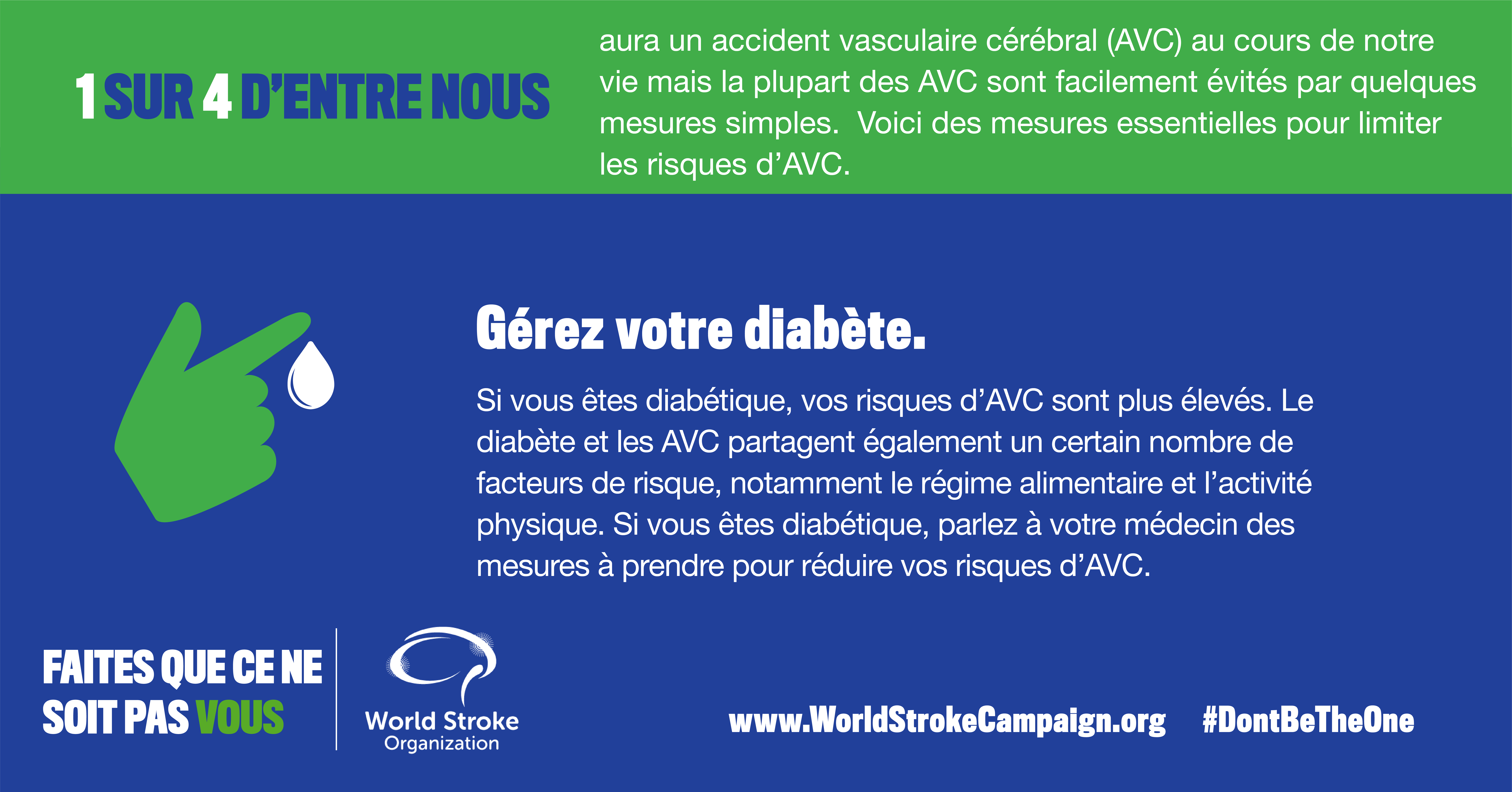 1 SUR 4 D'ENTRE NOUS

aura un accident vasculaire cérébral (AVC) au cours de notre vie mais la plupart des AVC sont facilement évités par quelques mesures simples.  Voici des mesures essentielles pour limiter les risques d'AVC.

Gérez votre diabète.

Si vous êtes diabétique, vos risques d'AVC sont plus élevés. Le diabète et les AVC partagent également un certain nombre de facteurs de risque, notamment le régime alimentaire et l'activité physique. Si vous êtes diabétique, parlez à votre médecin des mesures à prendre pour réduire vos risques d'AVC.

FAITES QUE CE NE SOIT PAS VOUS

World Stroke Organization

www.WorldStrokeCampaign.org #DontBeTheOne