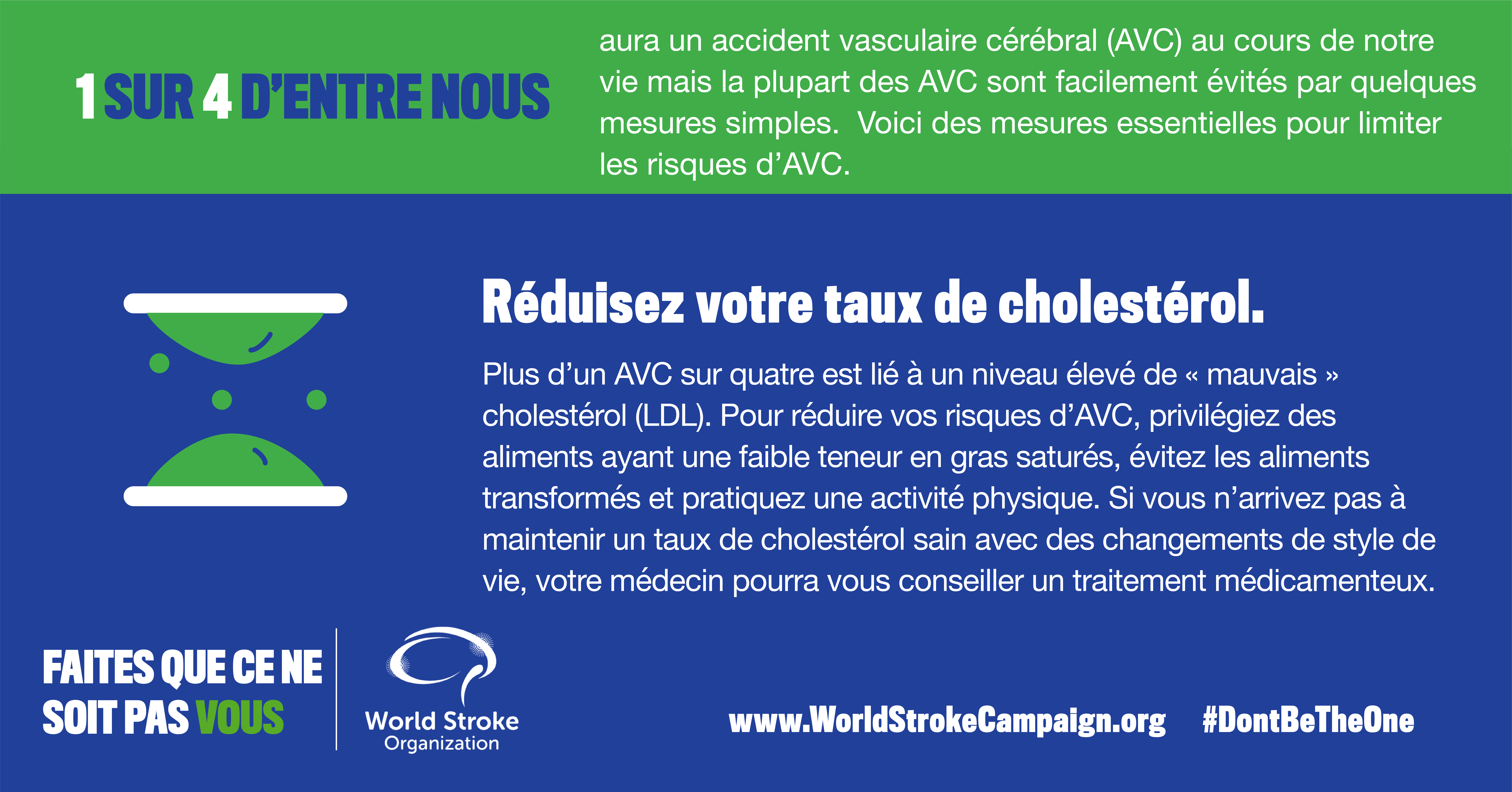 1 SUR 4 D'ENTRE NOUS

aura un accident vasculaire cérébral (AVC) au cours de notre vie mais la plupart des AVC sont facilement évités par quelques mesures simples.  Voici des mesures essentielles pour limiter les risques d'AVC.

Réduisez votre taux de cholestérol.

Plus d'un AVC sur quatre est lié à un niveau élevé de « mauvais » cholestérol (LDL). Pour réduire vos risques d'AVC, privilégiez des aliments ayant une faible teneur en gras saturés, évitez les aliments transformés et pratiquez une activité physique. Si vous n'arrivez pas à maintenir un taux de cholestérol sain avec des changements de style de vie, votre médecin pourra vous conseiller un traitement médicamenteux.

FAITES QUE CE NE SOIT PAS VOUS

World Stroke Organization

www.WorldStrokeCampaign.org #DontBeTheOne