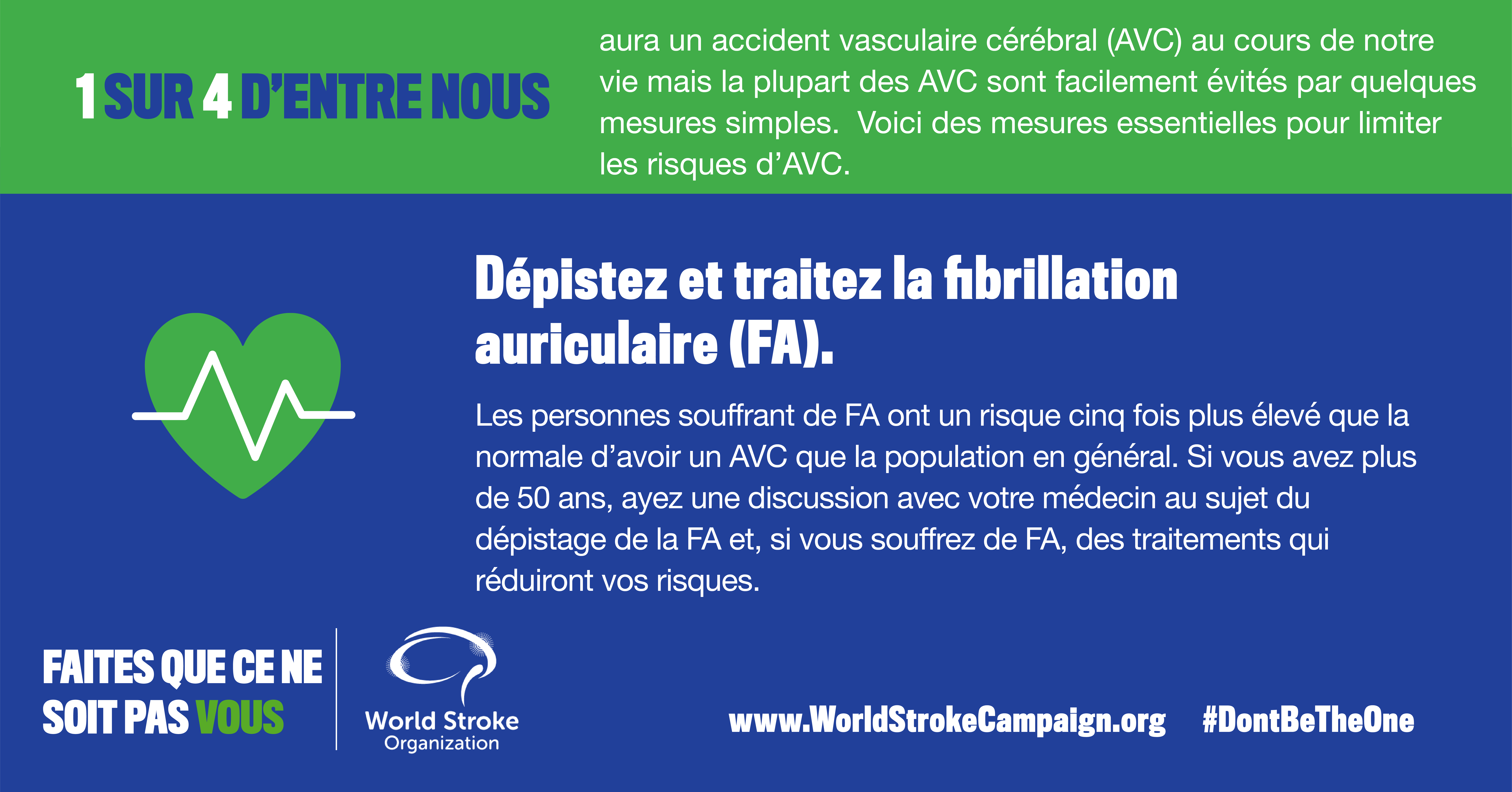 1 SUR 4 D'ENTRE NOUS

aura un accident vasculaire cérébral (AVC) au cours de notre vie mais la plupart des AVC sont facilement évités par quelques mesures simples.  Voici des mesures essentielles pour limiter les risques d'AVC.

Dépistez et traitez la fibrillation auriculaire (FA).

Les personnes souffrant de FA ont un risque cinq fois plus élevé que la normale d'avoir un AVC que la population en général. Si vous avez plus de 50 ans, ayez une discussion avec votre médecin au sujet du dépistage de la FA et, si vous souffrez de FA, des traitements qui réduiront vos risques.

FAITES QUE CE NE SOIT PAS VOUS

World Stroke Organization

www.WorldStrokeCampaign.org #DontBeTheOne