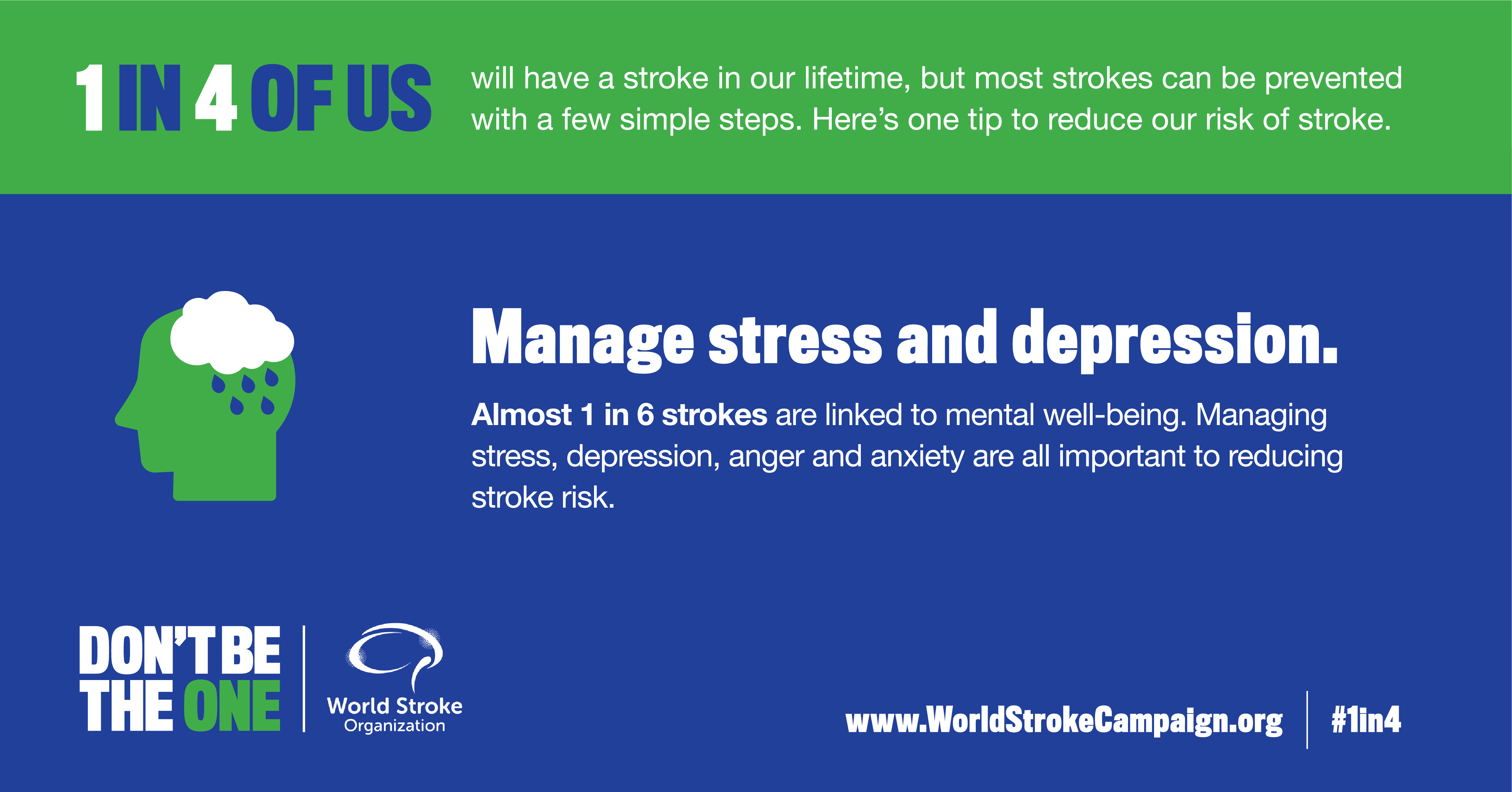 1 IN 4 OF US will have a stroke in our lifetime, but most strokes can be prevented with a few simple steps. Here's one tip to reduce our risk of stroke.

Manage stress and depression.

Almost 1 in 6 strokes are linked to mental well-being. Managing stress, depression, anger and anxiety are all important to reducing stroke risk.

DON'T BE THE ONE

World Stroke Organization

www.WorldStrokeCampaign.org

#1in4