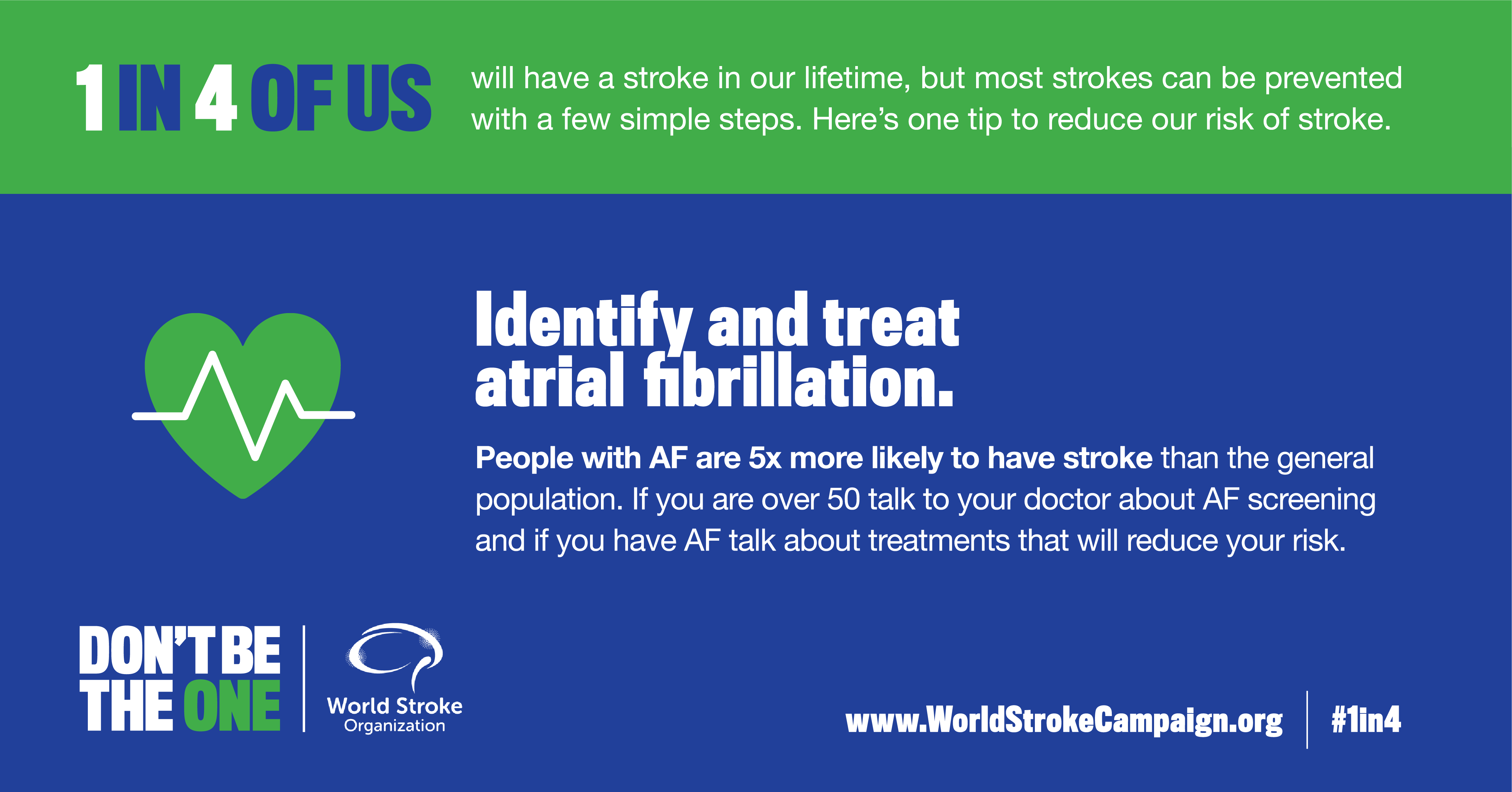 1 IN 4 OF US will have a stroke in our lifetime, but most strokes can be prevented with a few simple steps. Here's one tip to reduce our risk of stroke.

Identify and treat atrial fibrillation.

People with AF are 5x more likely to have stroke than the general population. If you are over 50 talk to your doctor about AF screening and if you have AF talk about treatments that will reduce your risk.

DON'T BE THE ONE

World Stroke Organization

www.WorldStrokeCampaign.org

#1in4