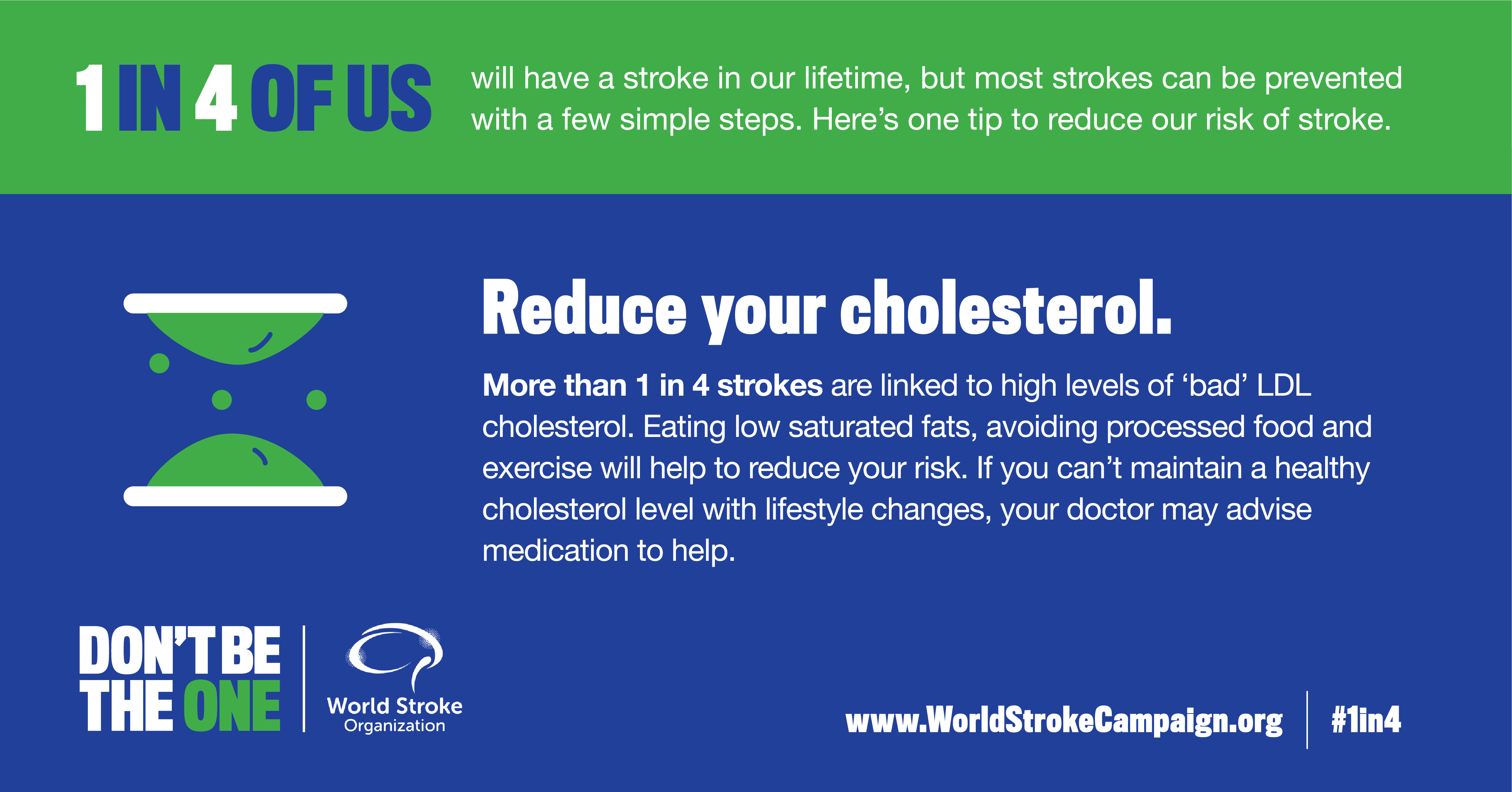 1 IN 4 OF US will have a stroke in our lifetime, but most strokes can be prevented with a few simple steps. Here's one tip to reduce our risk of stroke.

Reduce your cholesterol.

More than 1 in 4 strokes are linked to high levels of 'bad' LDL cholesterol. Eating low saturated fats, avoiding processed food and exercise will help to reduce your risk. If you can't maintain a healthy cholesterol level with lifestyle changes, your doctor may advise medication to help.

DON'T BE THE ONE

World Stroke Organization

www.WorldStrokeCampaign.org

#1in4