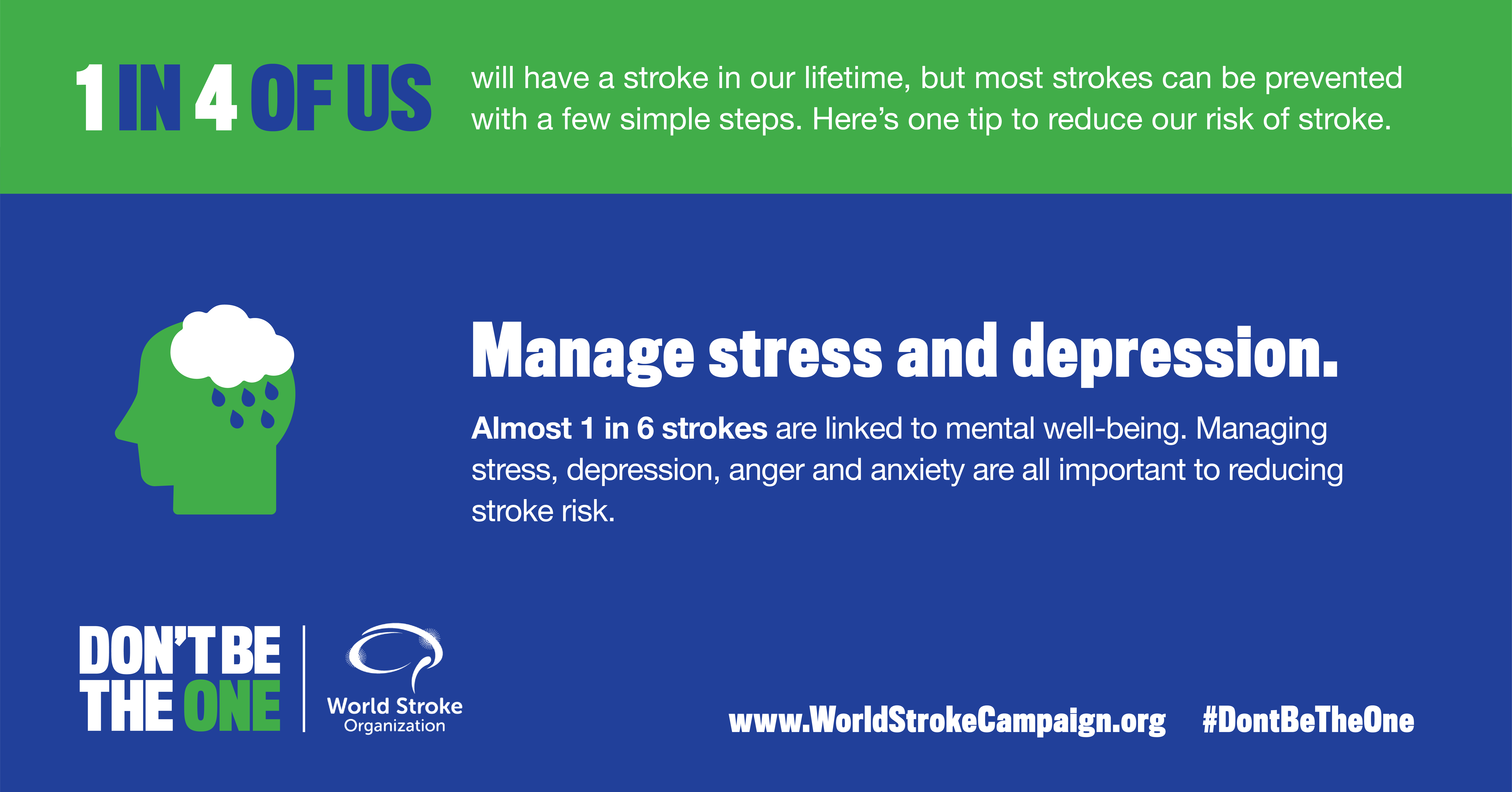 1 IN 4 OF US will have a stroke in our lifetime, but most strokes can be prevented with a few simple steps. Here's one tip to reduce our risk of stroke.

Manage stress and depression.

Almost 1 in 6 strokes are linked to mental well-being. Managing stress, depression, anger and anxiety are all important to reducing stroke risk.

DON'T BE THE ONE

World Stroke Organization

www.WorldStrokeCampaign.org #DontBeTheOne