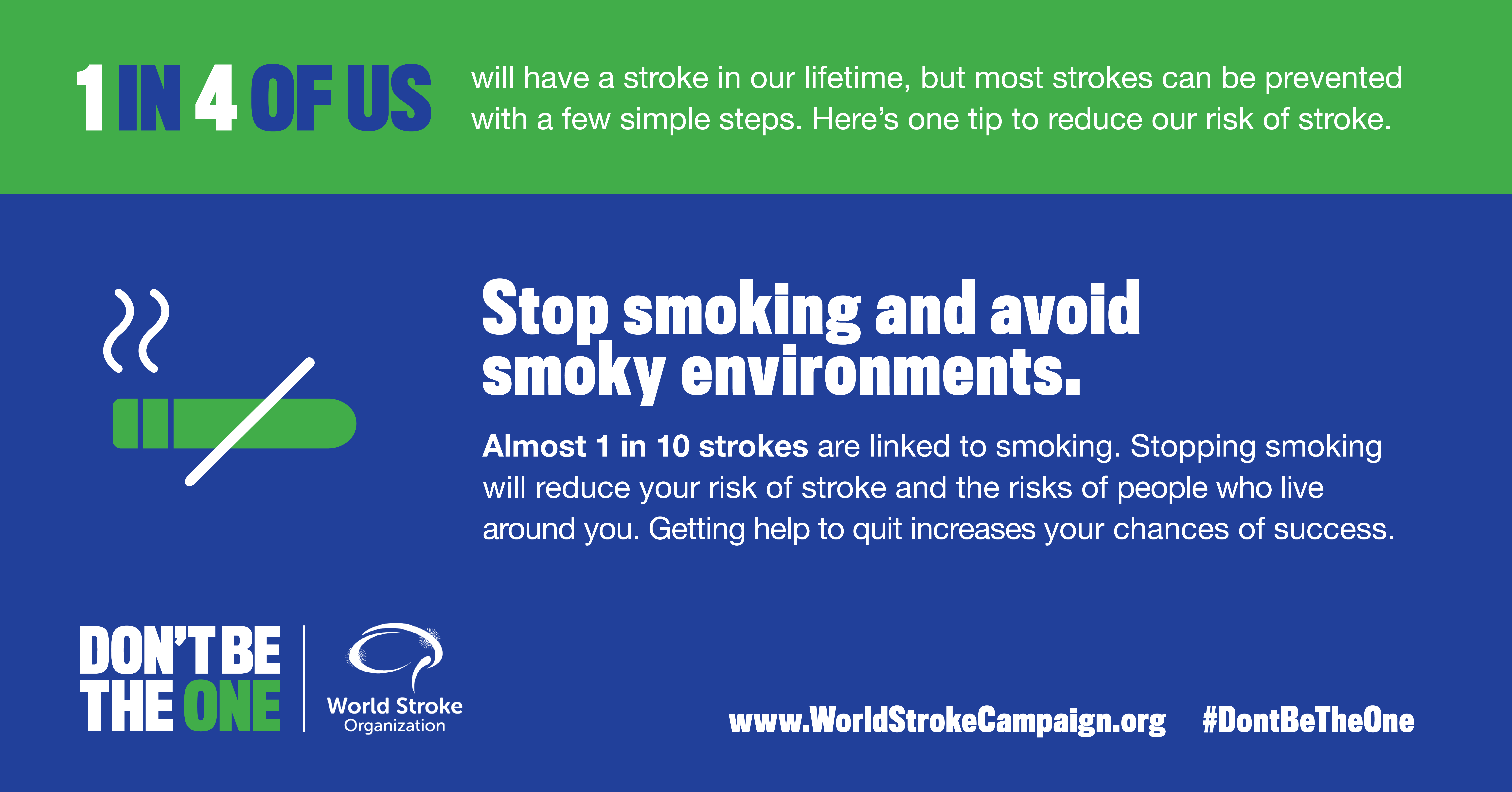 1 IN 4 OF US will have a stroke in our lifetime, but most strokes can be prevented with a few simple steps. Here's one tip to reduce our risk of stroke.

Stop smoking and avoid smoky environments.

Almost 1 in 10 strokes are linked to smoking. Stopping smoking will reduce your risk of stroke and the risks of people who live around you. Getting help to quit increases your chances of success.

DON'T BE THE ONE

World Stroke Organization

www.WorldStrokeCampaign.org #DontBeTheOne