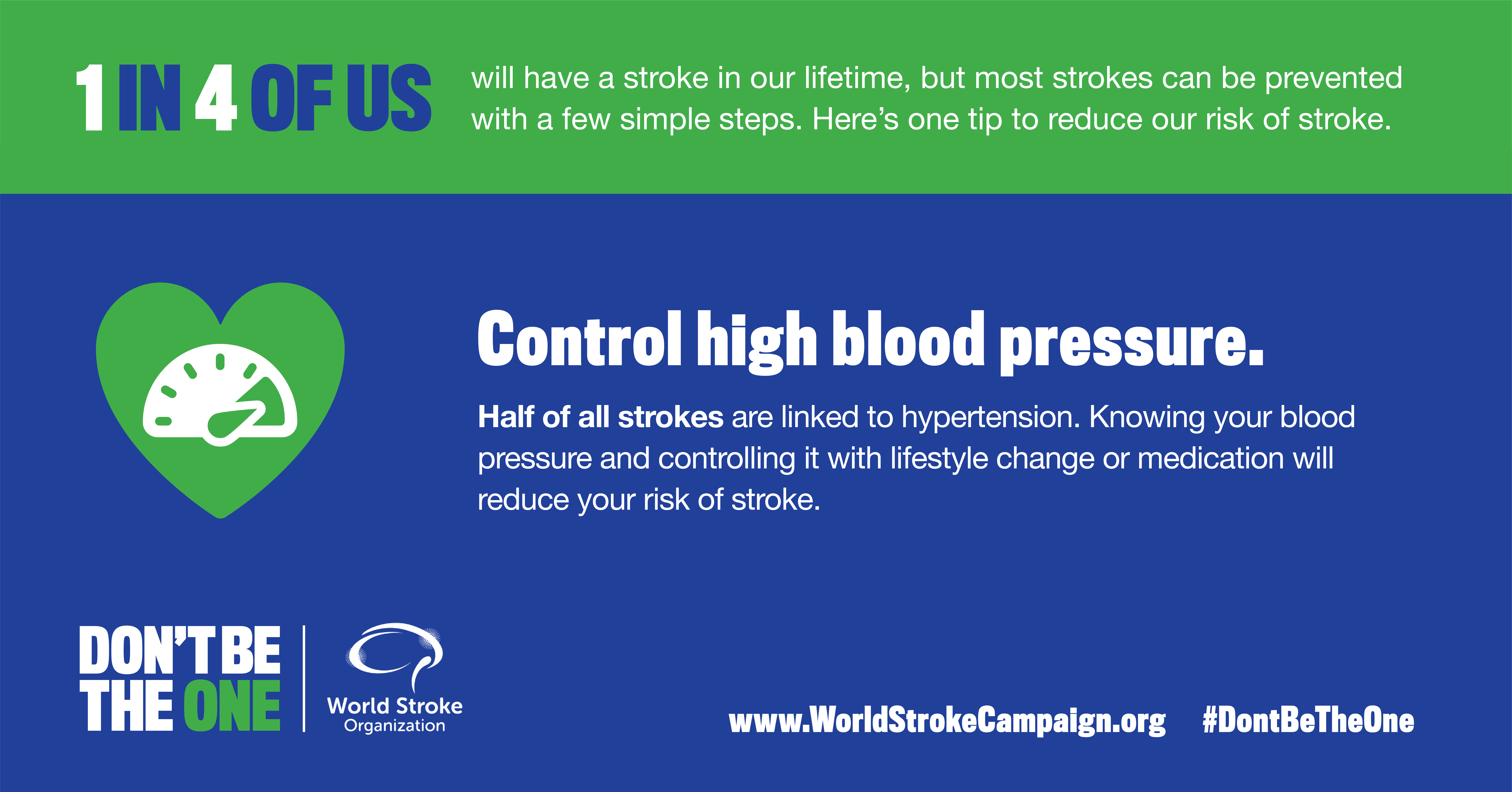 1 IN 4 OF US will have a stroke in our lifetime, but most strokes can be prevented with a few simple steps. Here's one tip to reduce our risk of stroke.

Control high blood pressure.

Half of all strokes are linked to hypertension. Knowing your blood pressure and controlling it with lifestyle change or medication will reduce your risk of stroke.

DON'T BE THE ONE

World Stroke Organization

www.WorldStrokeCampaign.org #DontBeTheOne