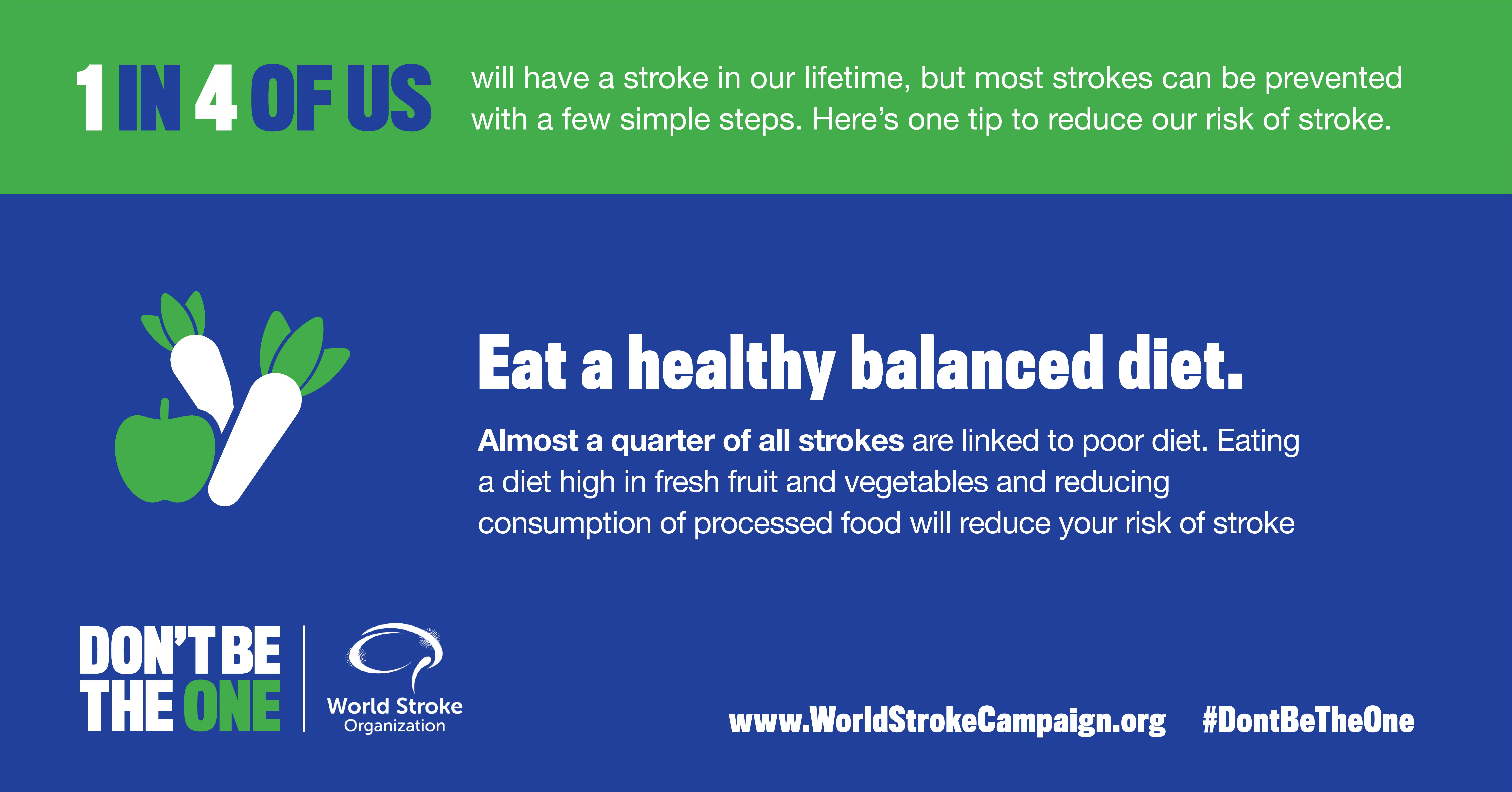 1 IN 4 OF US will have a stroke in our lifetime, but most strokes can be prevented with a few simple steps. Here's one tip to reduce our risk of stroke.

Eat a healthy balanced diet.

Almost a quarter of all strokes are linked to poor diet. Eating a diet high in fresh fruit and vegetables and reducing consumption of processed food will reduce your risk of stroke

DON'T BE THE ONE

World Stroke Organization

www.WorldStrokeCampaign.org #DontBeTheOne