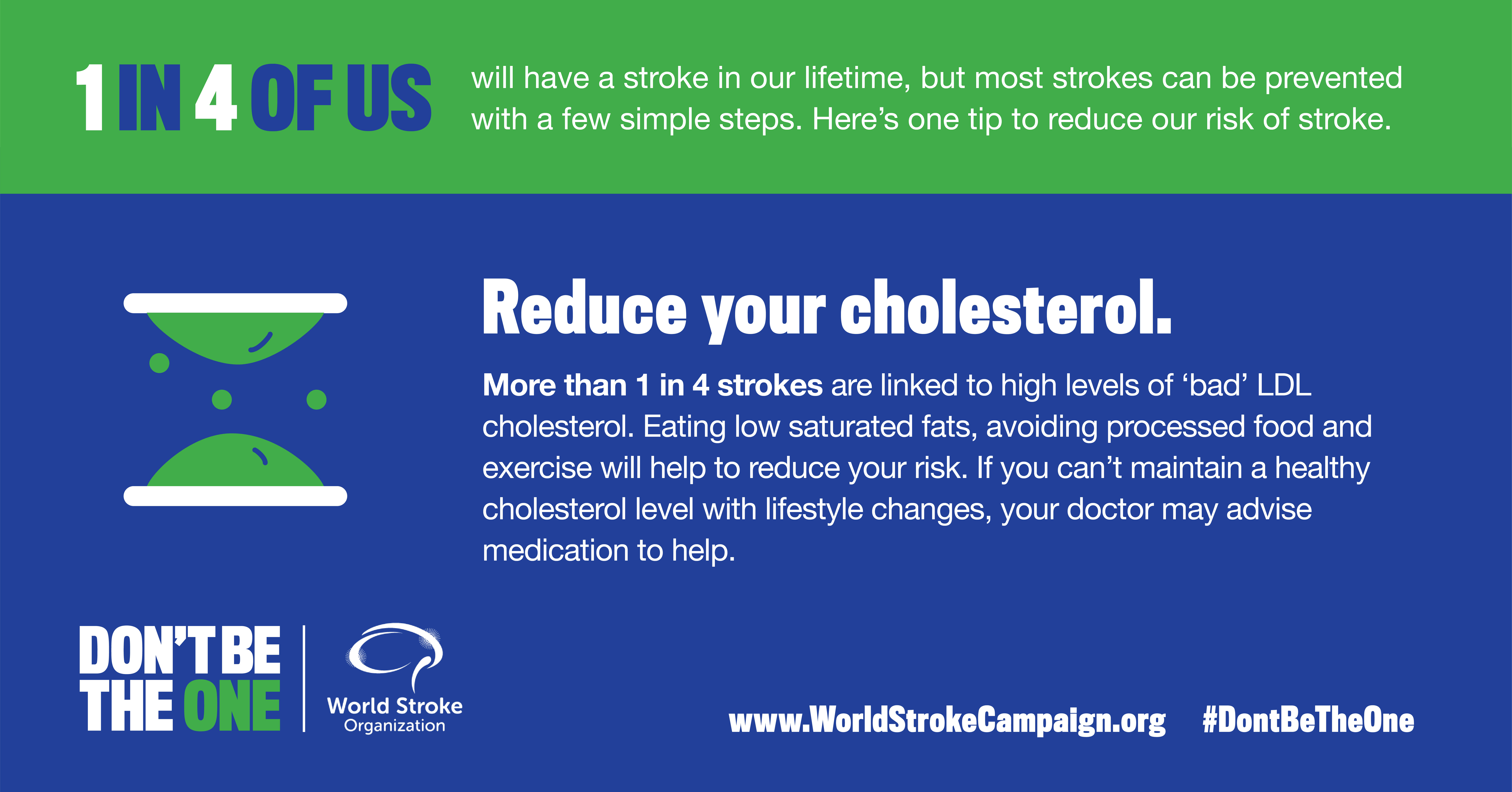 1 IN 4 OF US will have a stroke in our lifetime, but most strokes can be prevented with a few simple steps. Here's one tip to reduce our risk of stroke.

Reduce your cholesterol.

More than 1 in 4 strokes are linked to high levels of 'bad' LDL cholesterol. Eating low saturated fats, avoiding processed food and exercise will help to reduce your risk. If you can't maintain a healthy cholesterol level with lifestyle changes, your doctor may advise medication to help.

DON'T BE THE ONE

World Stroke Organization

www.WorldStrokeCampaign.org #DontBeTheOne