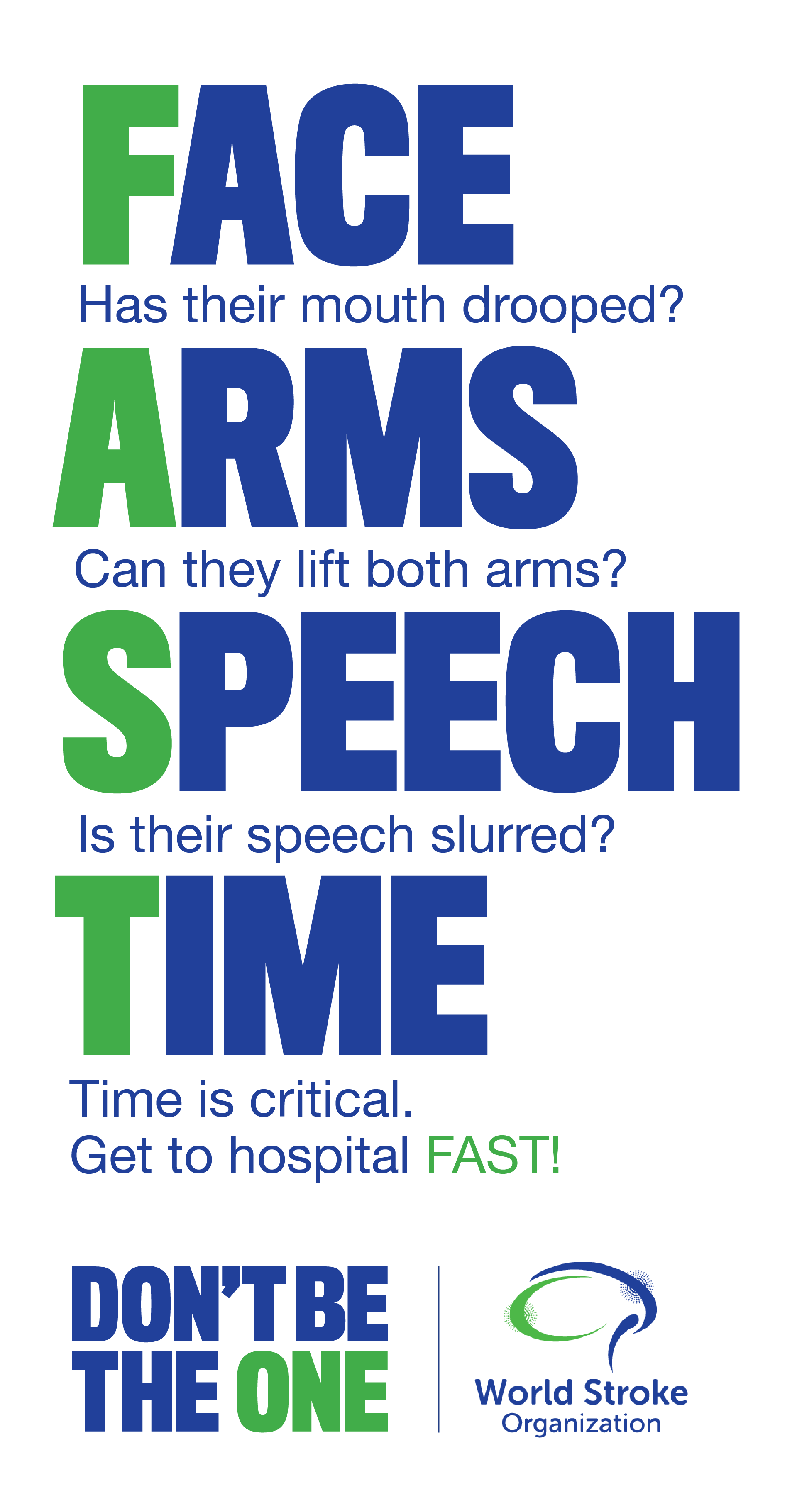 FACE
Has their mouth drooped?

ARMS
Can they lift both arms?

SPEECH
Is their speech slurred?

TIME
Time is critical.
Get to hospital FAST!

DON'T BE
THE ONE

World Stroke
Organization